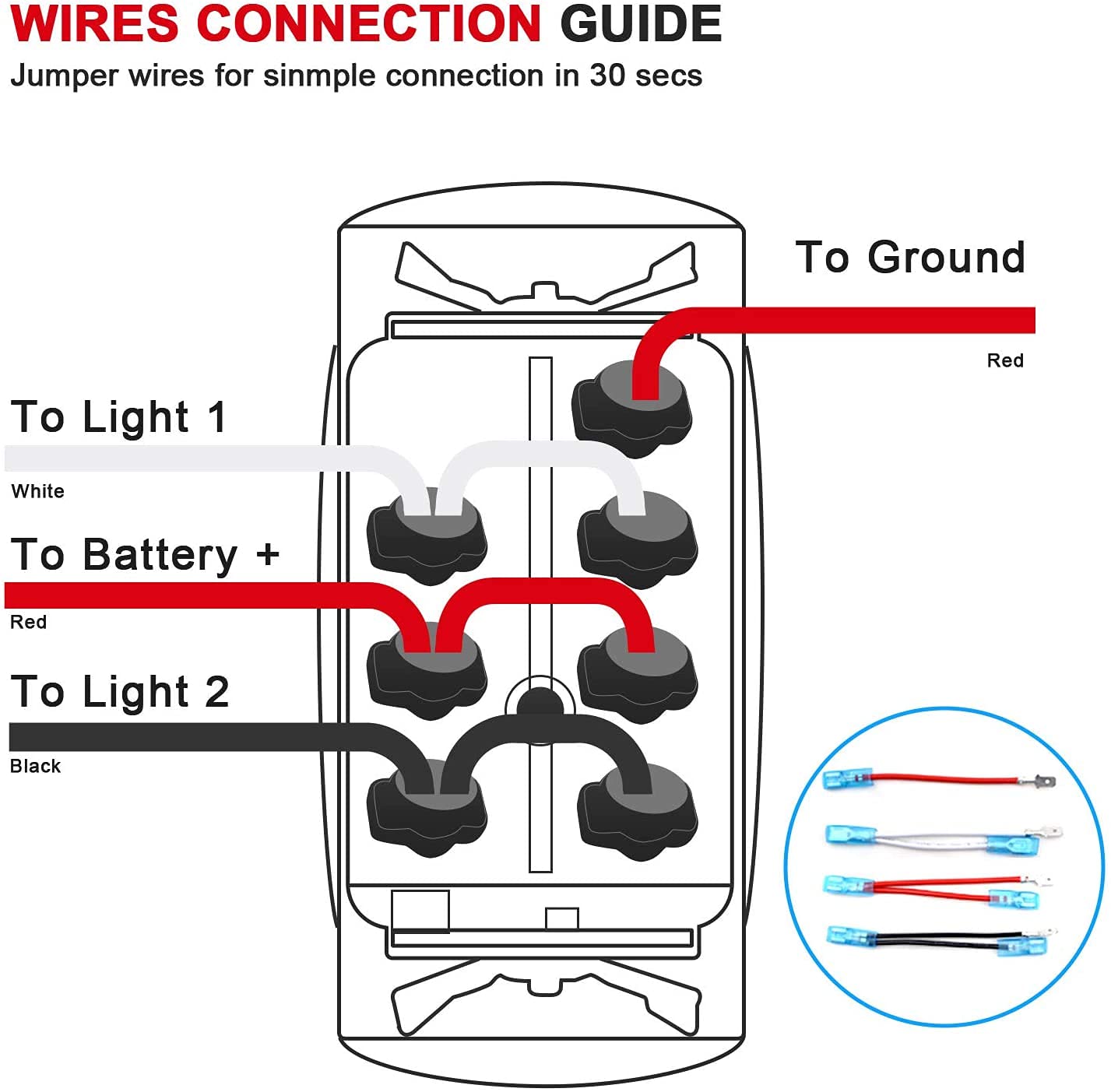 WIRES CONNECTION GUIDE
Jumper wires for sinmple connection in 30 secs

To Ground
Red

To Light 1
White

To Battery +
Red

To Light 2
Black