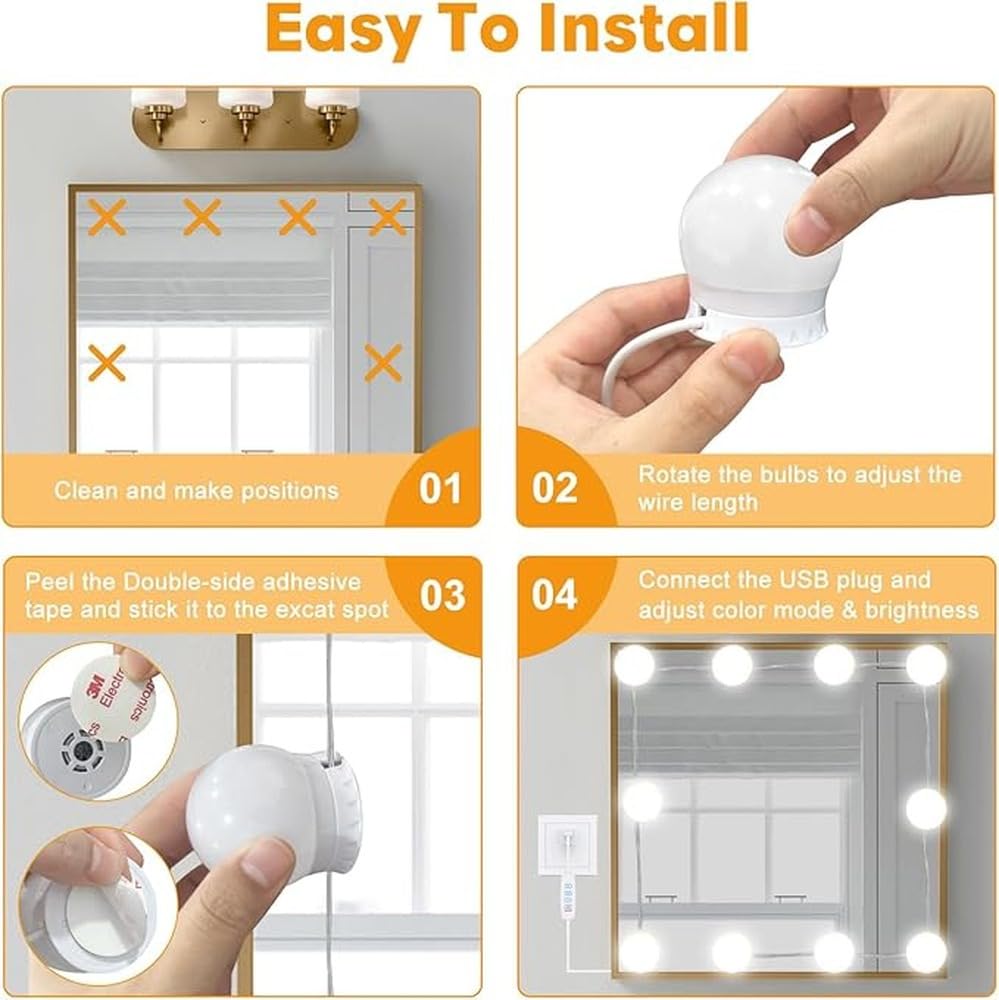 Easy To Install

Clean and make positions

01

02

Rotate the bulbs to adjust the wire length

Peel the Double-side adhesive tape and stick it to the excat spot

03

3M Electronics

04

Connect the USB plug and adjust color mode & brightness