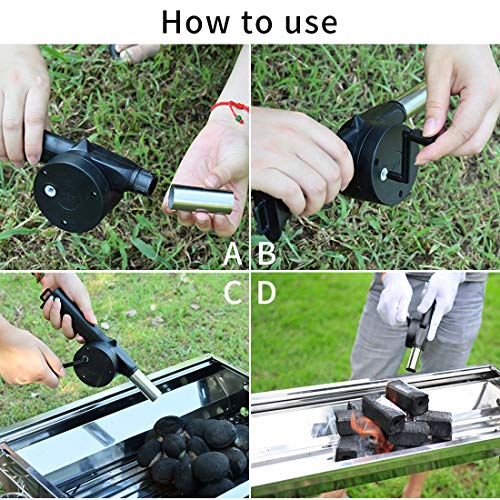 How to use

A

B

C

D