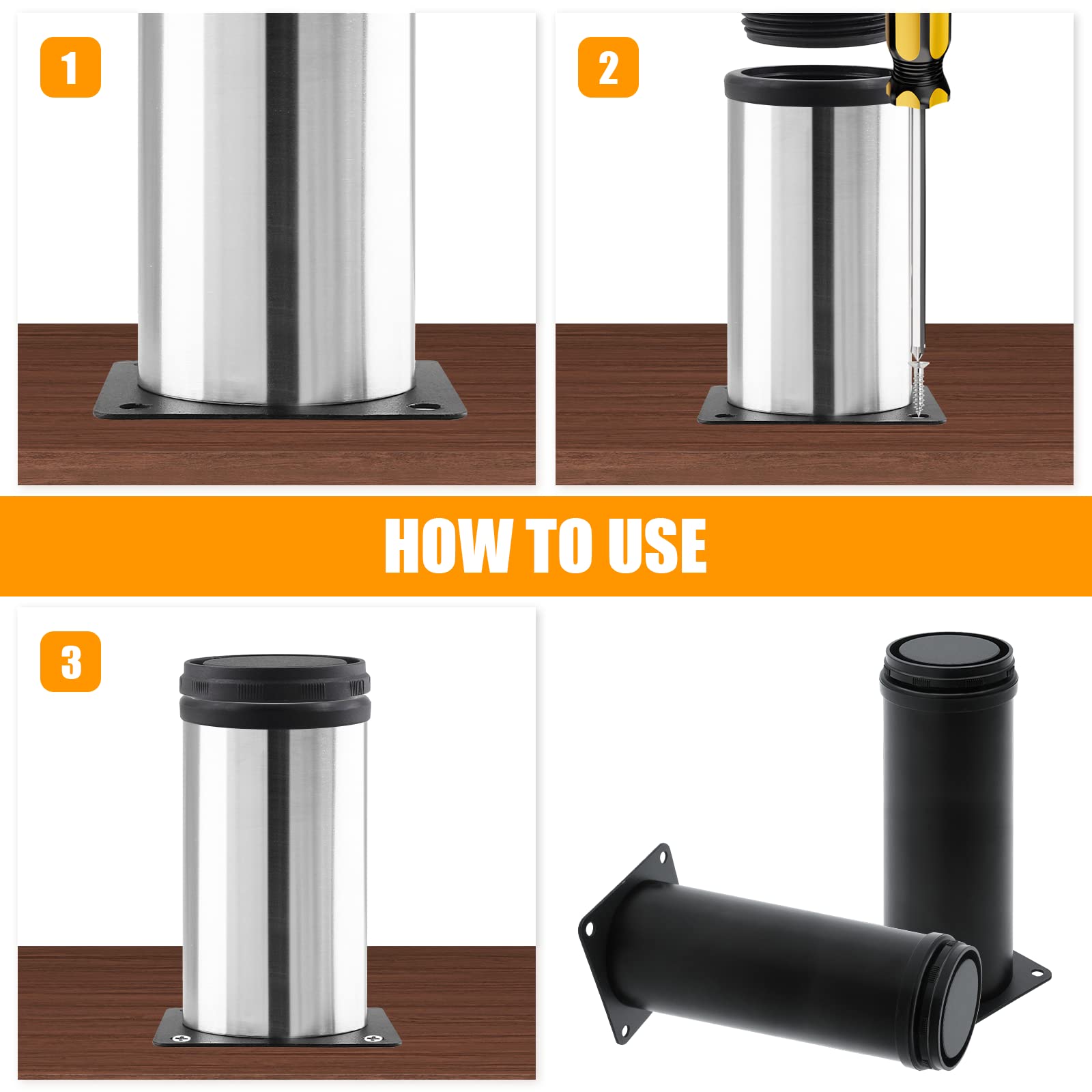 1

2

HOW TO USE

3