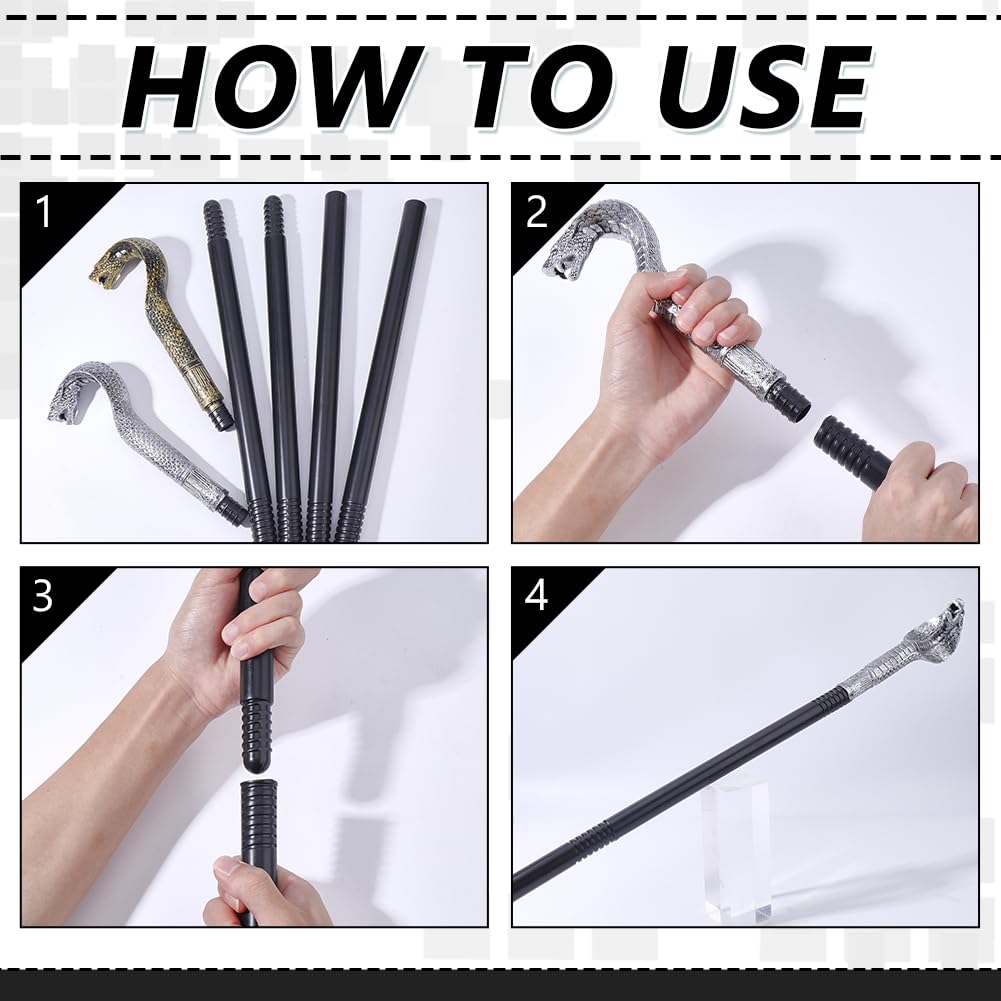 HOW TO USE

1

2

3

4