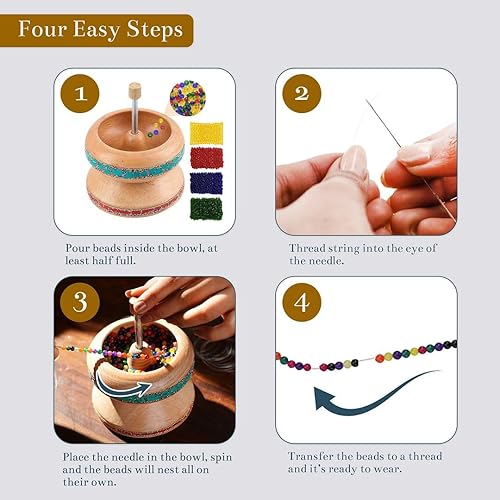 Four Easy Steps

1

Pour beads inside the bowl, at least half full.

2

Thread string into the eye of the needle.

3

Place the needle in the bowl, spin and the beads will nest all on their own.

4

Transfer the beads to a thread and it's ready to wear.