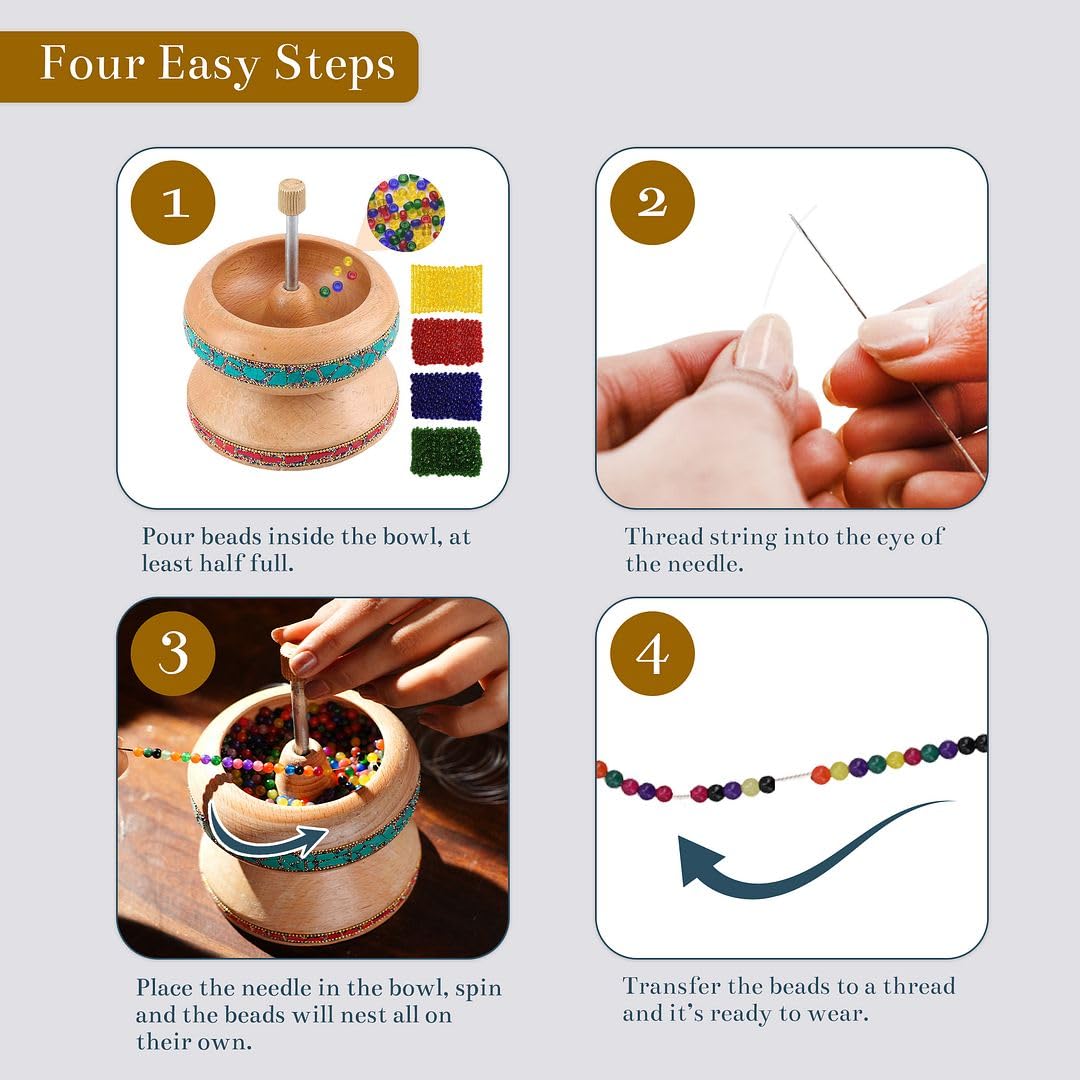 Four Easy Steps

1

Pour beads inside the bowl, at least half full.

2

Thread string into the eye of the needle.

3

Place the needle in the bowl, spin and the beads will nest all on their own.

4

Transfer the beads to a thread and it's ready to wear.