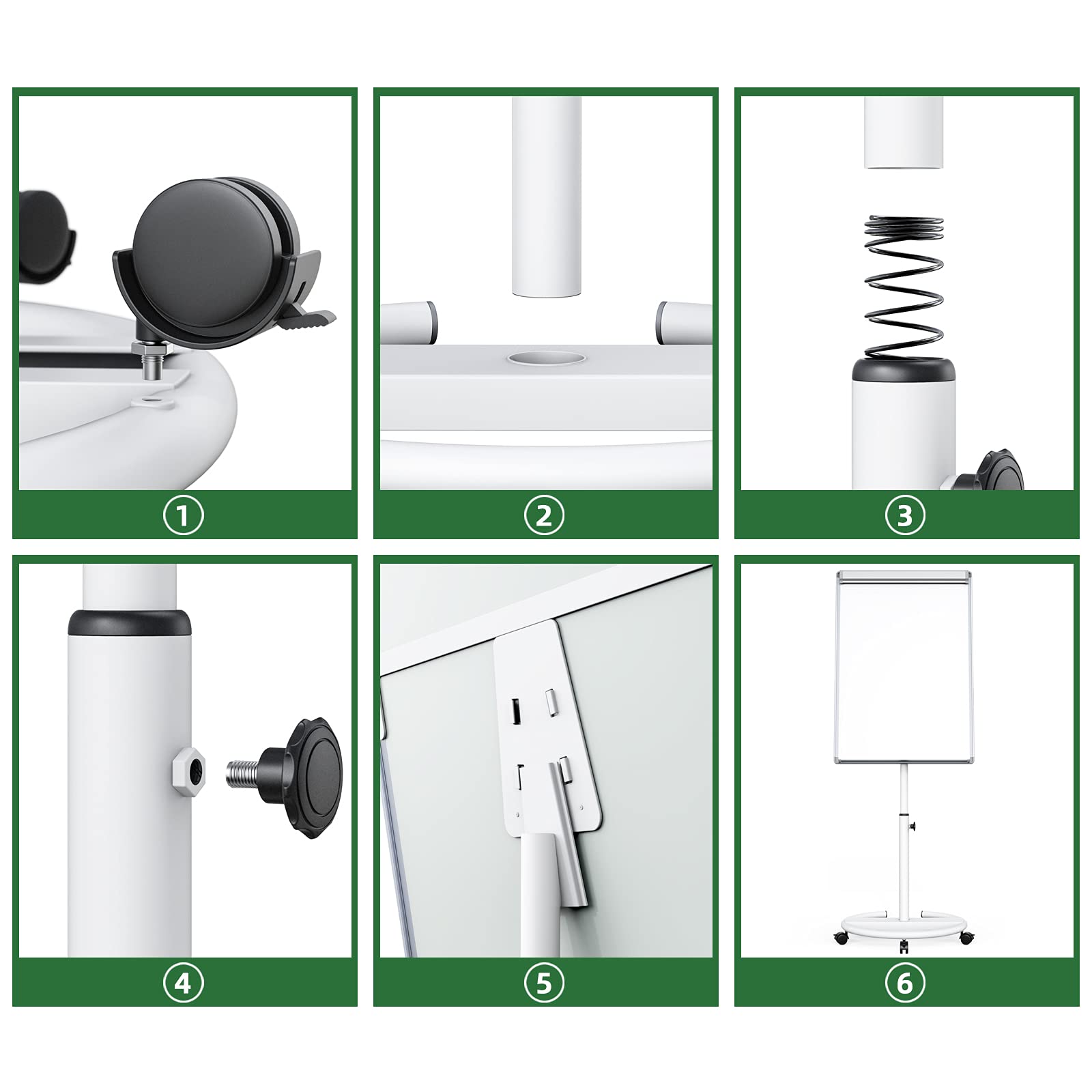 ①

②

③

④

⑤

⑥