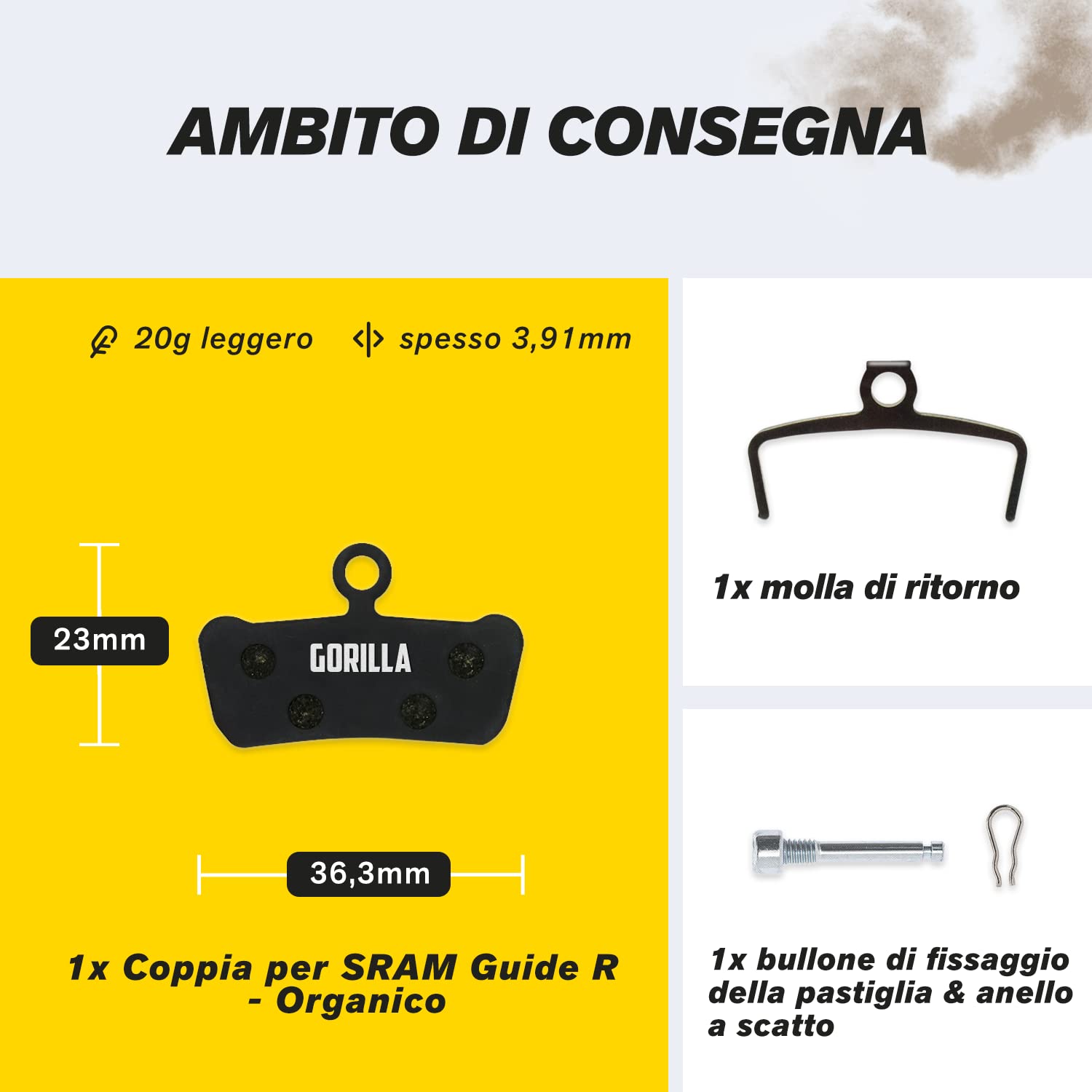 AMBITO DI CONSEGNA

20g leggero

spesso 3,91mm

23mm

GORILLA

36,3mm

1x Coppia per SRAM Guide R - Organico

1x molla di ritorno

1x bullone di fissaggio della pastiglia & anello a scatto