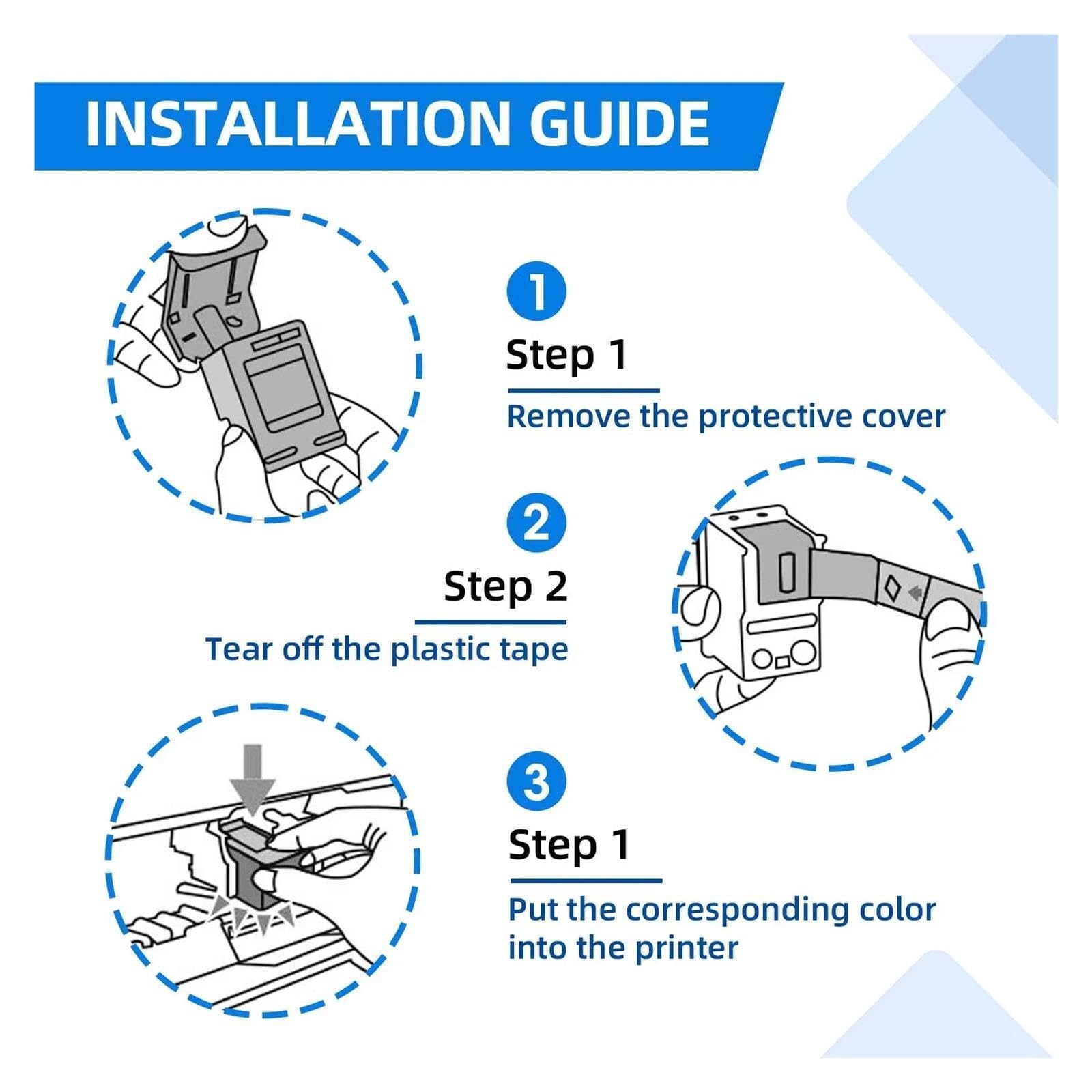 INSTALLATION GUIDE

1

Step 1

Remove the protective cover

2

Step 2

Tear off the plastic tape

3

Step 1

Put the corresponding color into the printer