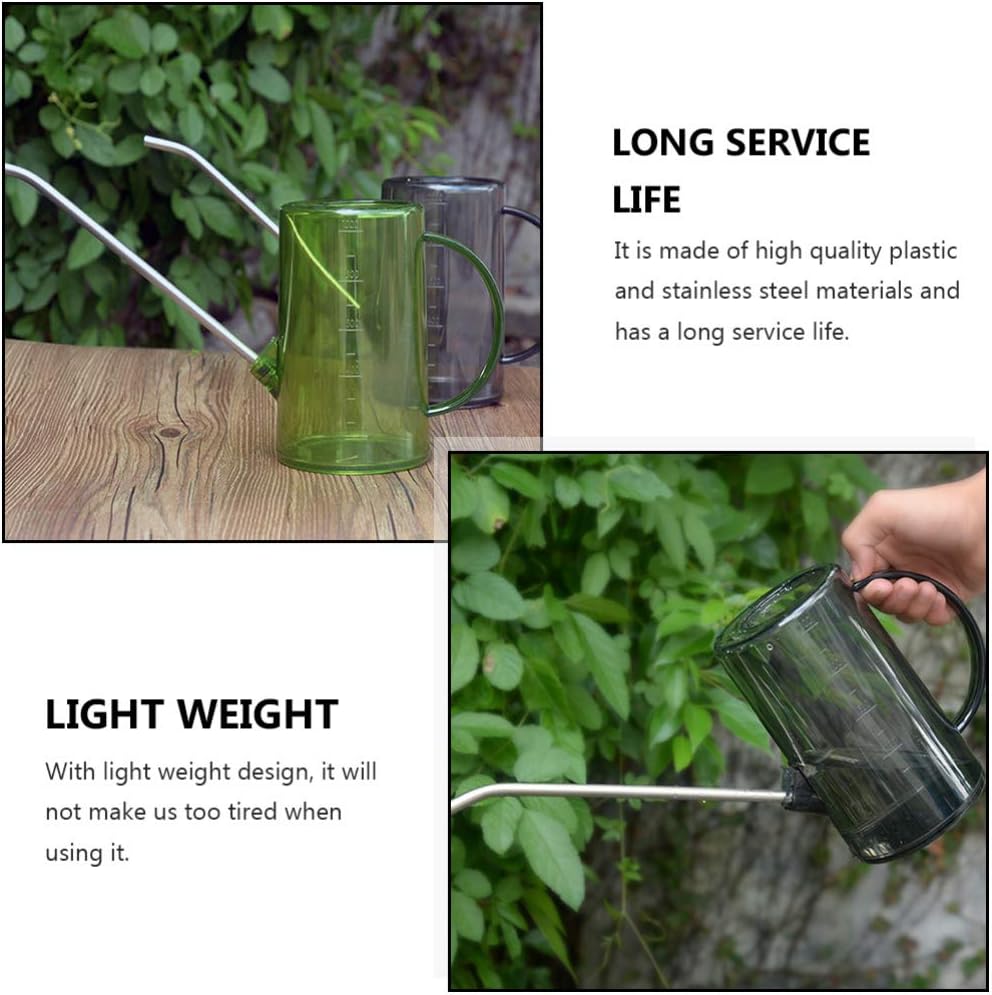 LONG SERVICE LIFE

It is made of high quality plastic and stainless steel materials and has a long service life.

LIGHT WEIGHT

With light weight design, it will not make us too tired when using it.