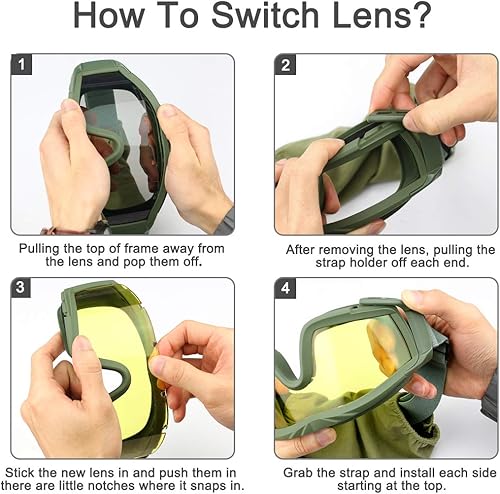 How To Switch Lens?

1

Pulling the top of frame away from the lens and pop them off.

2

After removing the lens, pulling the strap holder off each end.

3

Stick the new lens in and push them in there are little notches where it snaps in.

4

Grab the strap and install each side starting at the top.