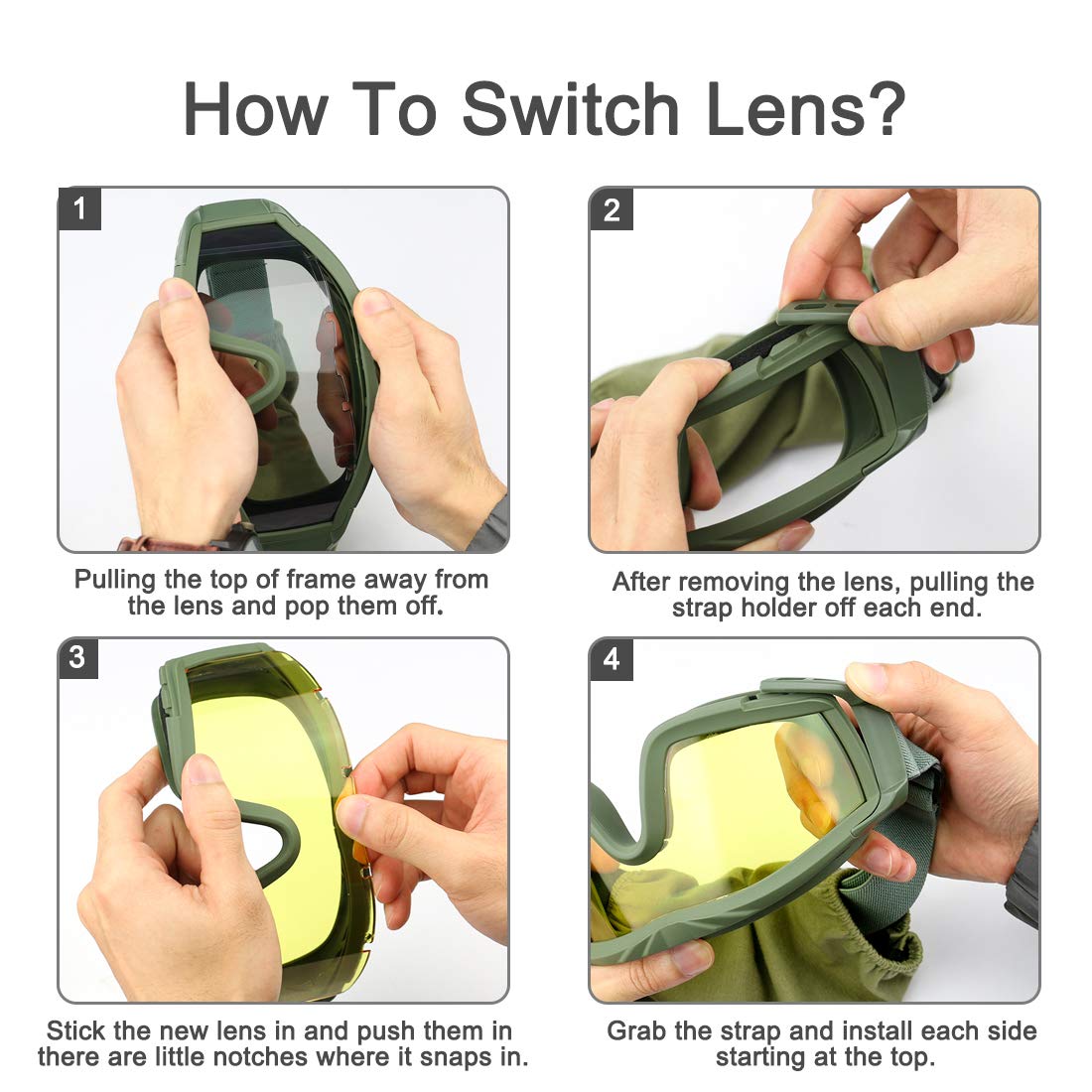 How To Switch Lens?

1

Pulling the top of frame away from the lens and pop them off.

2

After removing the lens, pulling the strap holder off each end.

3

Stick the new lens in and push them in there are little notches where it snaps in.

4

Grab the strap and install each side starting at the top.