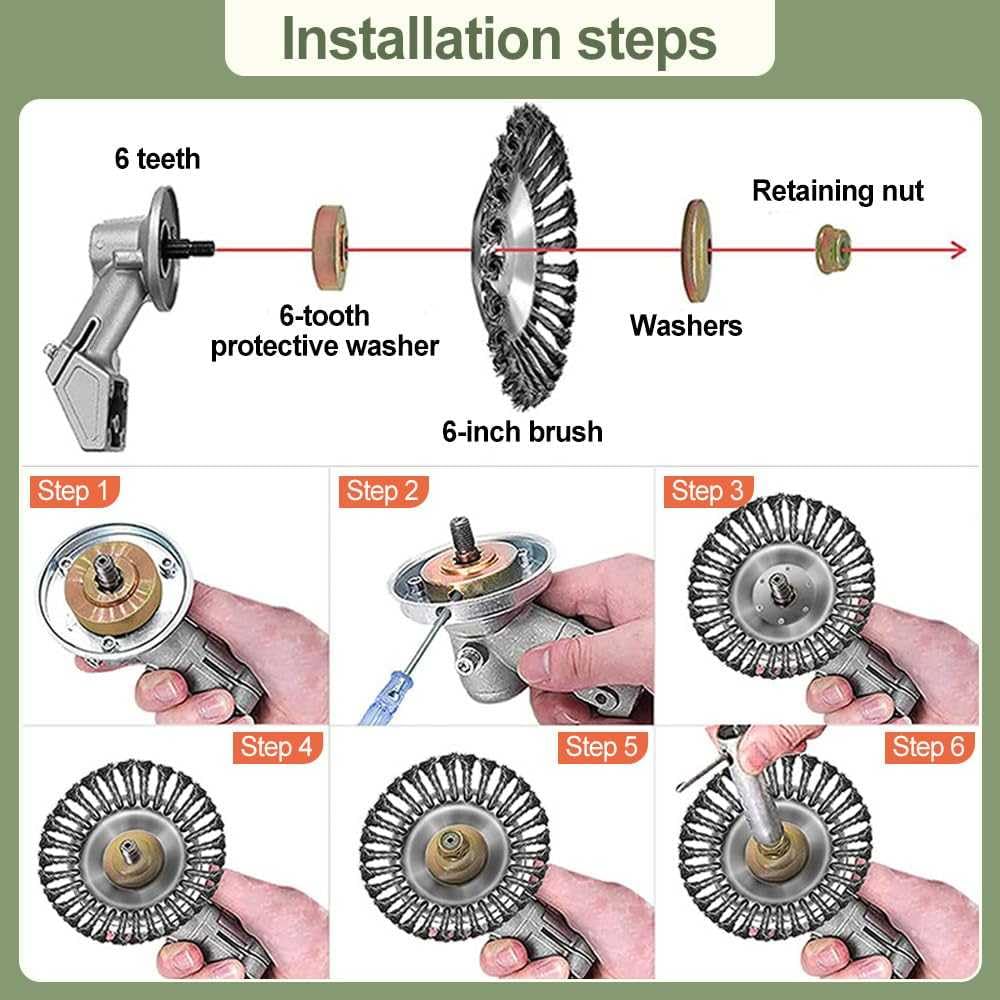 Installation steps

6 teeth

6-tooth protective washer

6-inch brush

Washers

Retaining nut

Step 1

Step 2

Step 3

Step 4

Step 5

Step 6