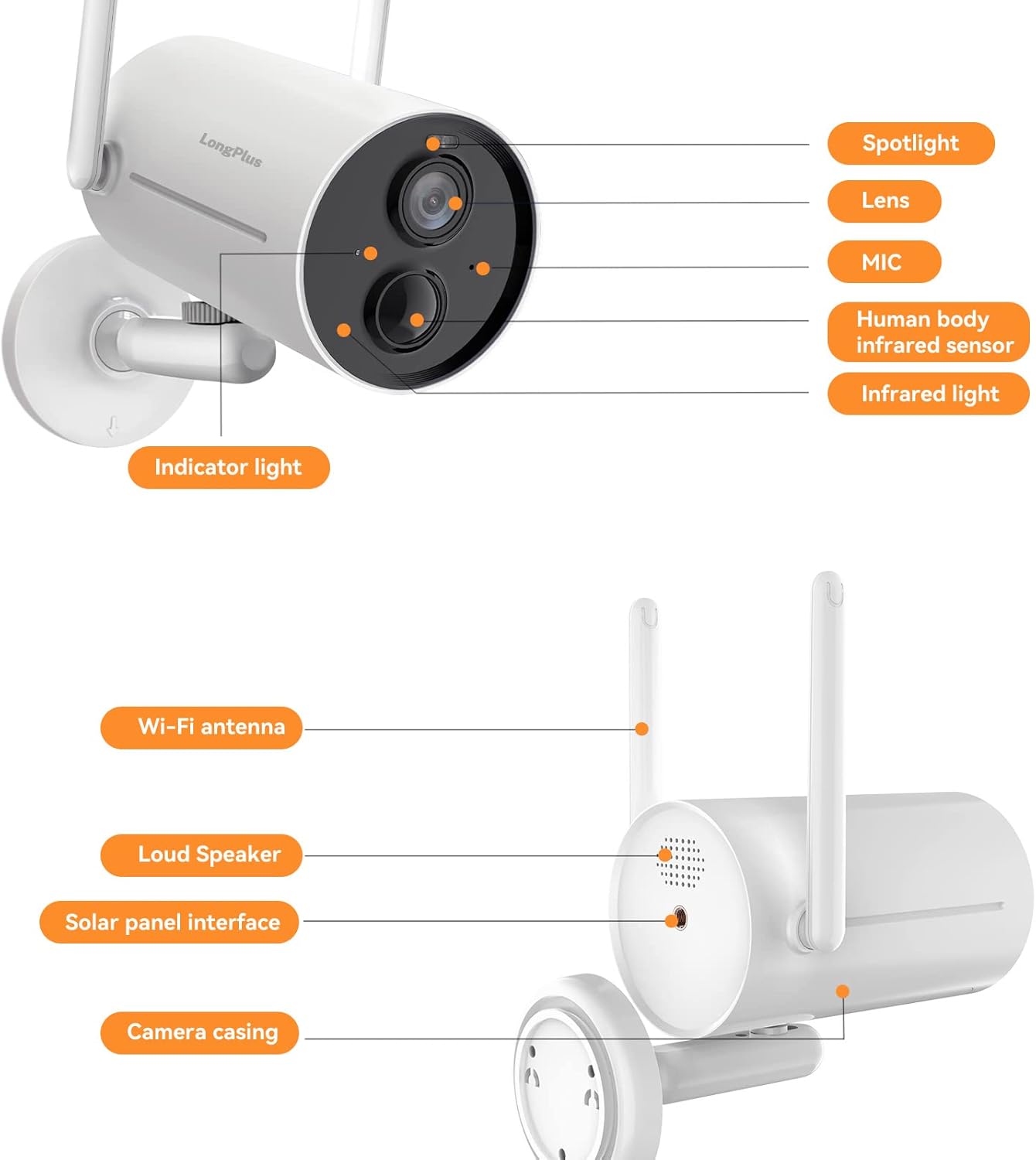 LongPlus

Spotlight

Lens

MIC

Human body infrared sensor

Infrared light

Indicator light

Wi-Fi antenna

Loud Speaker

Solar panel interface

Camera casing