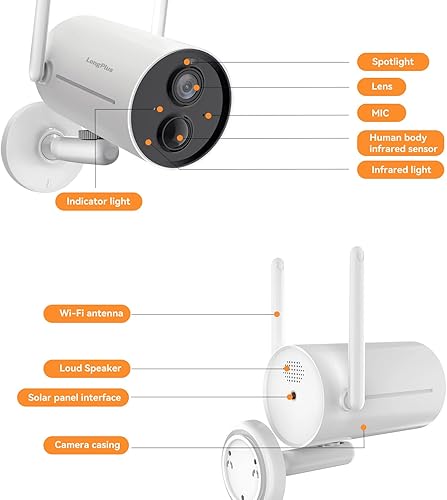 LongPlus

Spotlight

Lens

MIC

Human body infrared sensor

Infrared light

Indicator light

Wi-Fi antenna

Loud Speaker

Solar panel interface

Camera casing