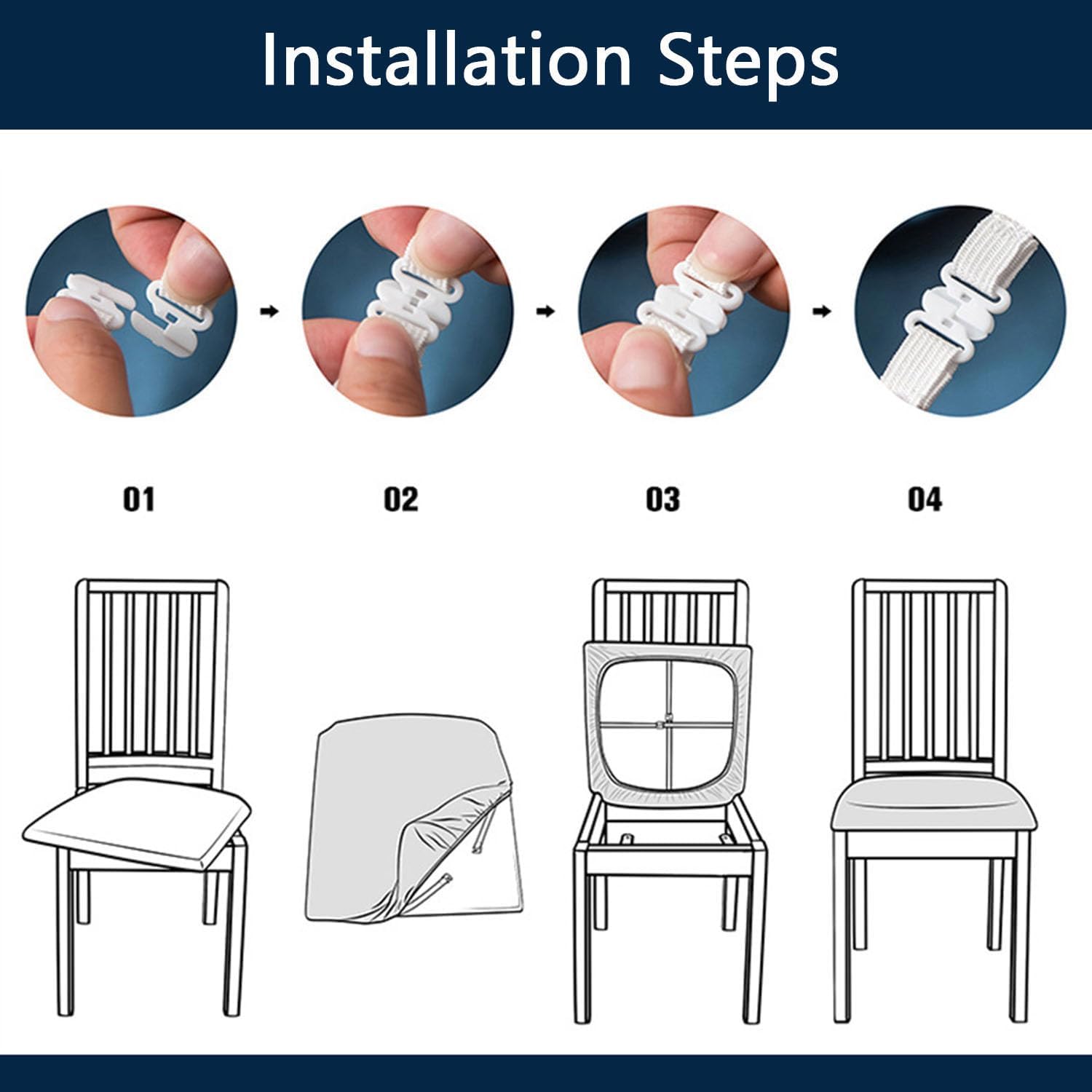 Installation Steps

01

02

03

04