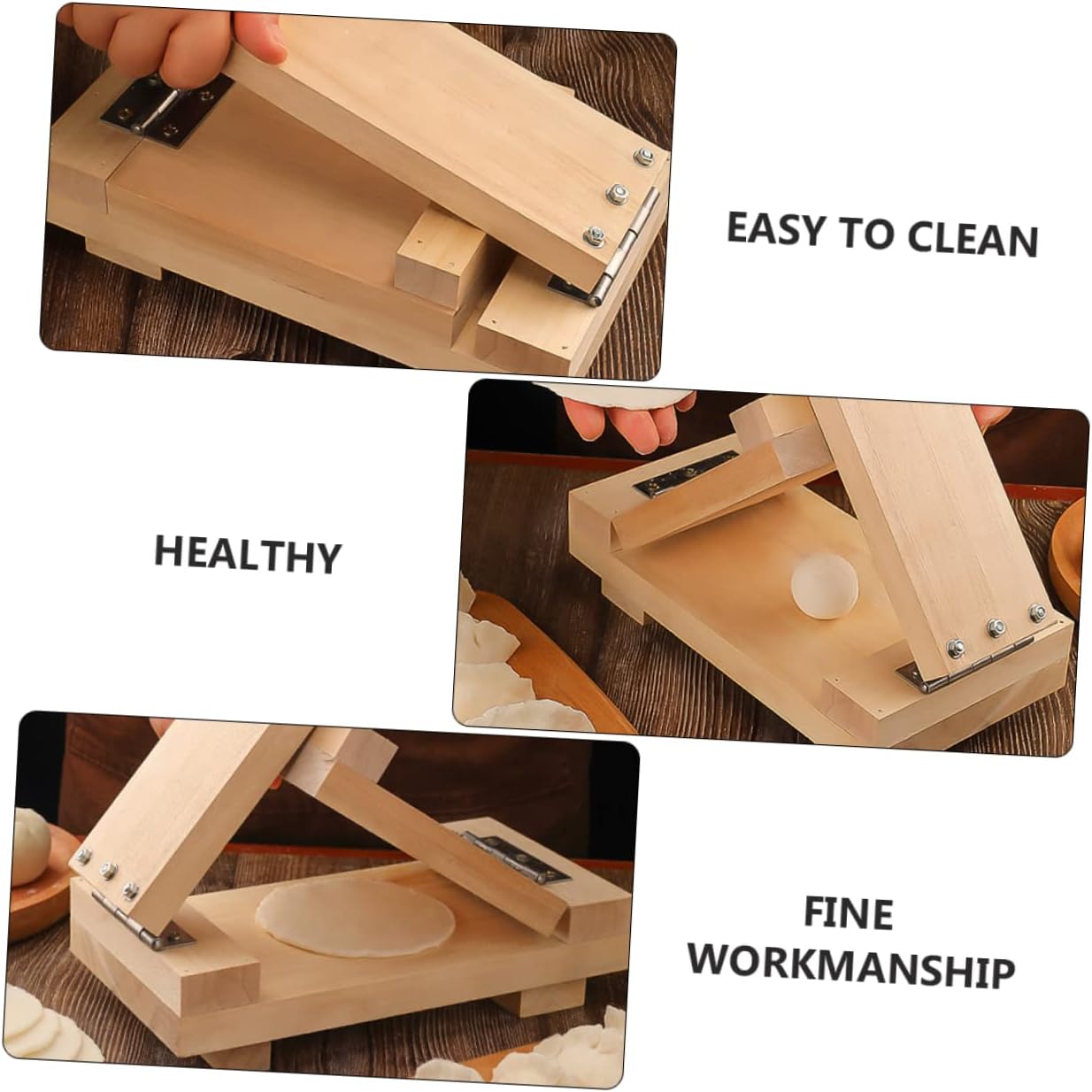 EASY TO CLEAN

HEALTHY

FINE WORKMANSHIP