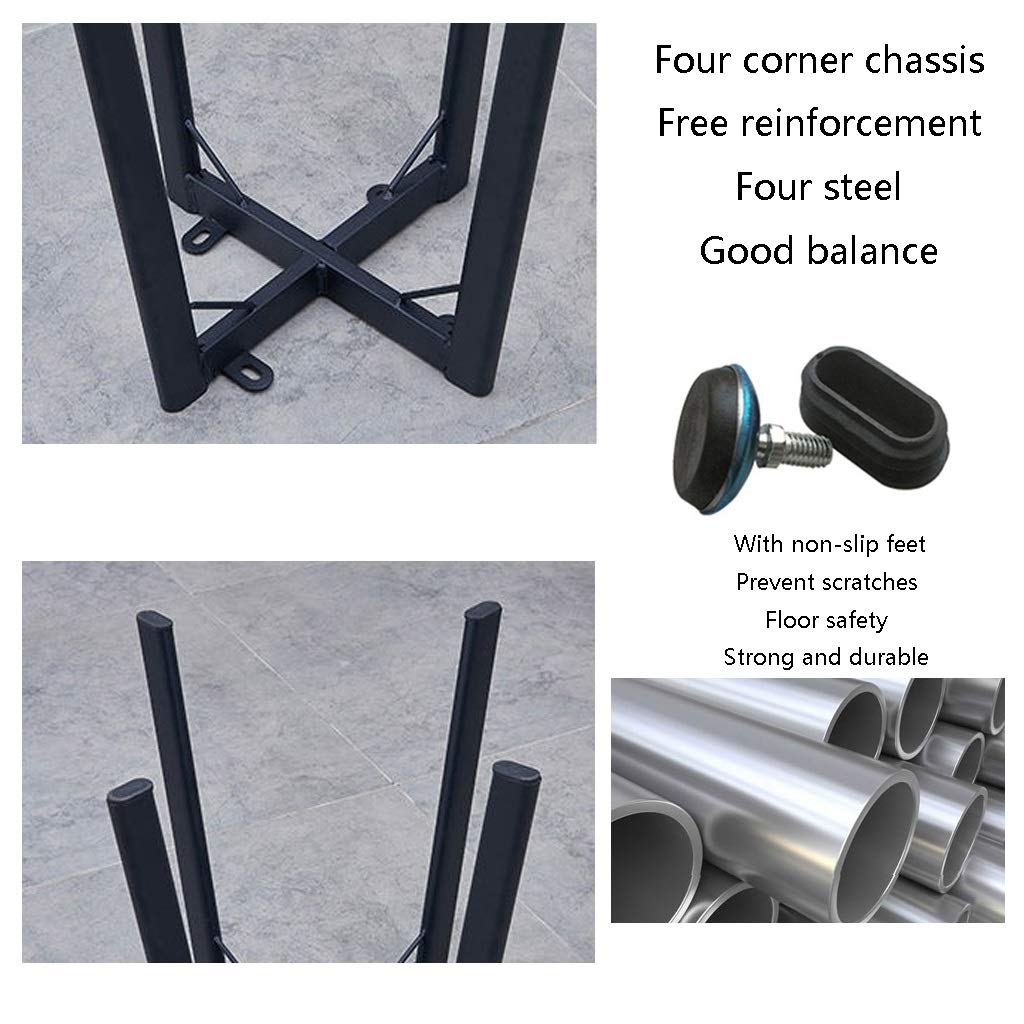 Four corner chassis
Free reinforcement
Four steel
Good balance

With non-slip feet
Prevent scratches
Floor safety
Strong and durable