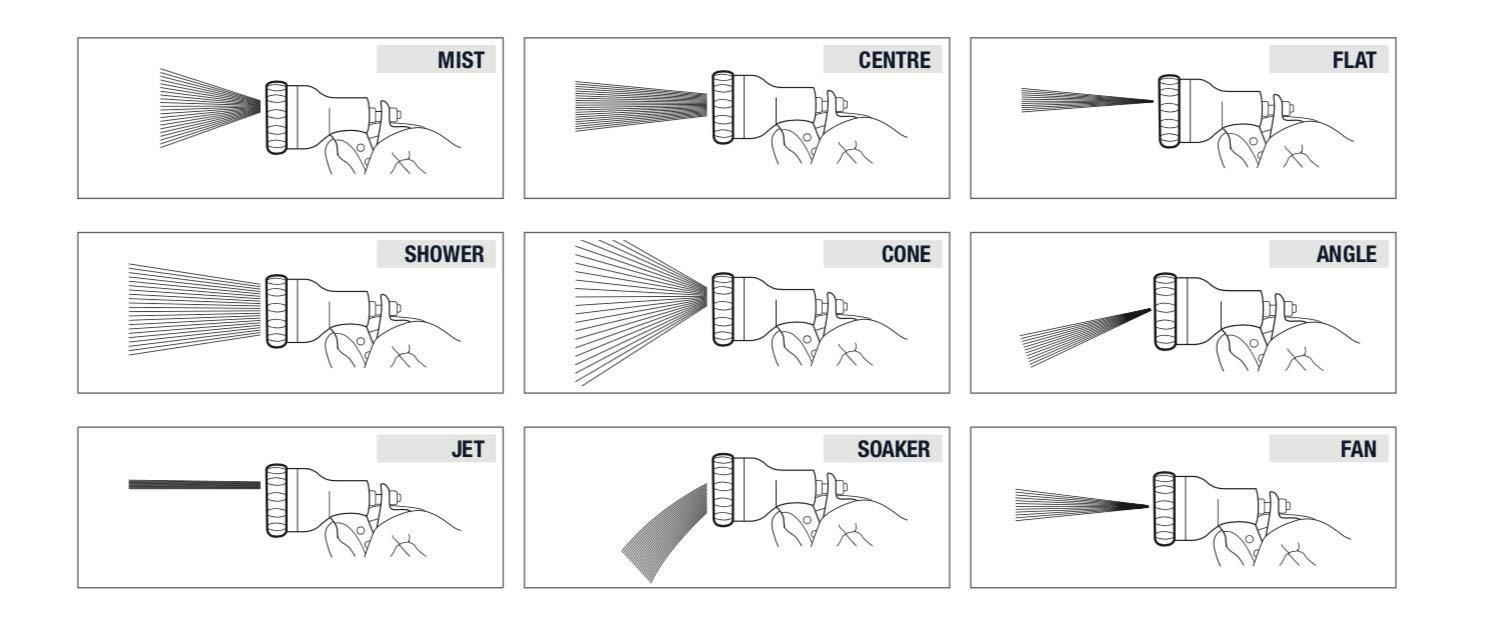 MIST

CENTRE

FLAT

SHOWER

CONE

ANGLE

JET

SOAKER

FAN