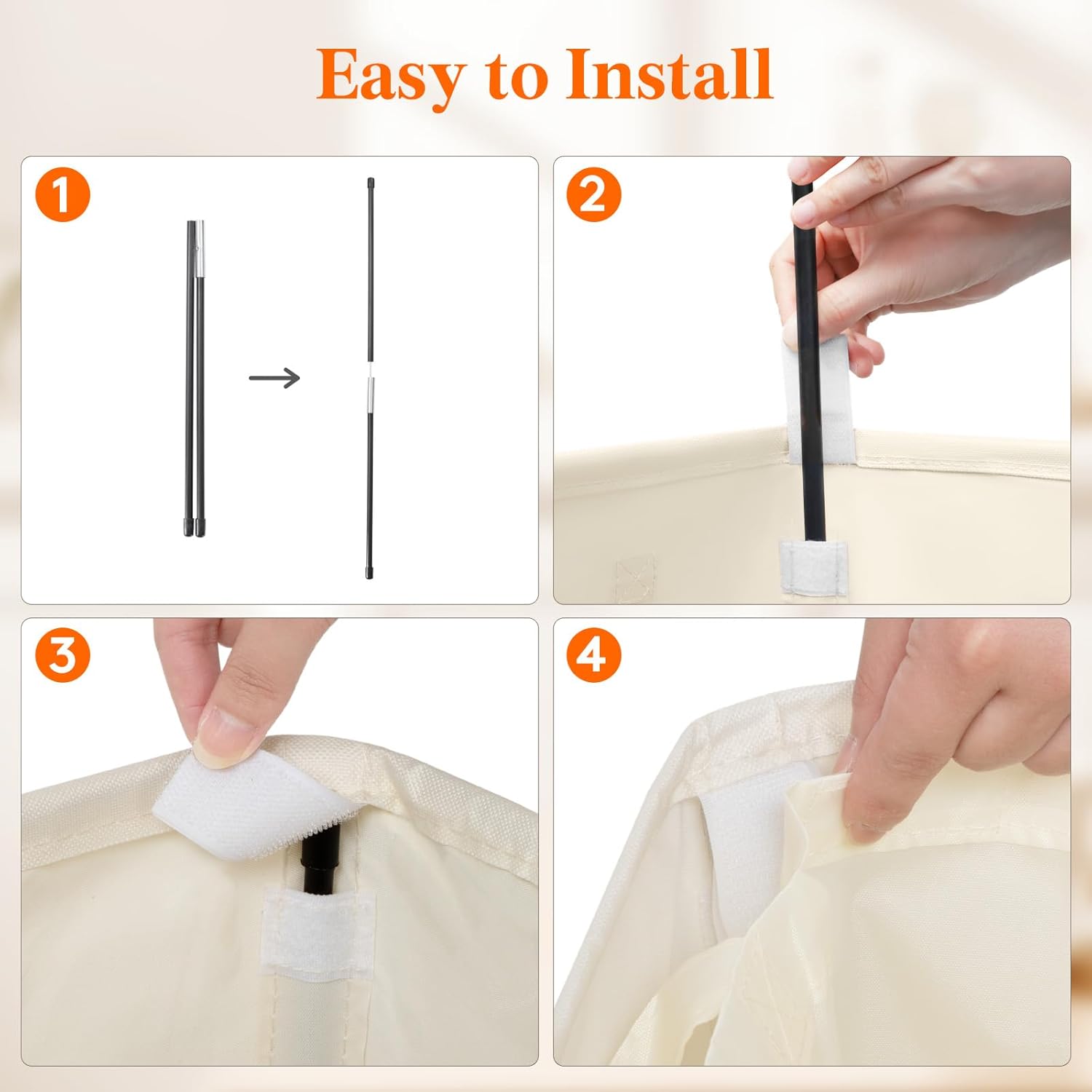 Easy to Install

1

2

3

4