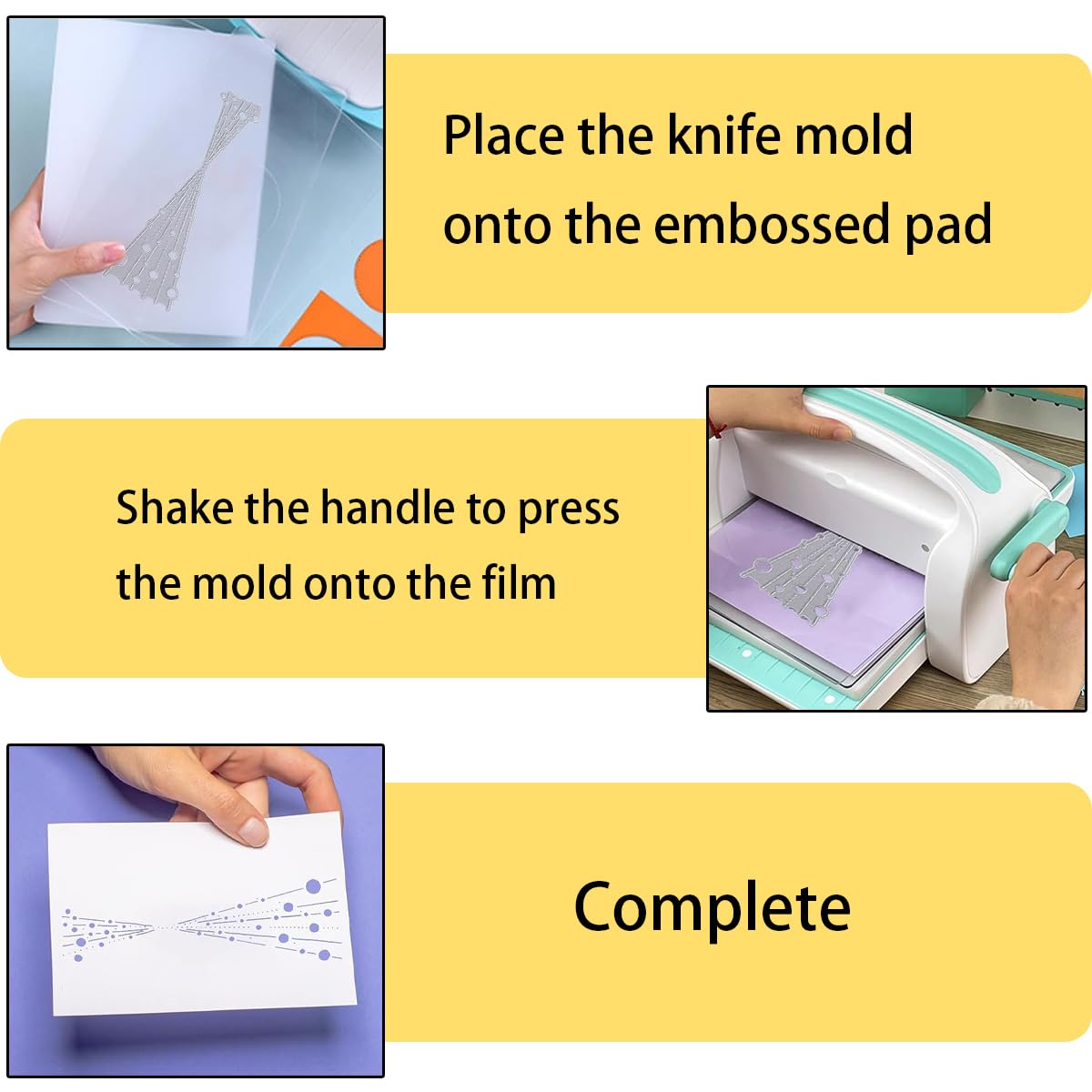 Place the knife mold onto the embossed pad

Shake the handle to press the mold onto the film

Complete