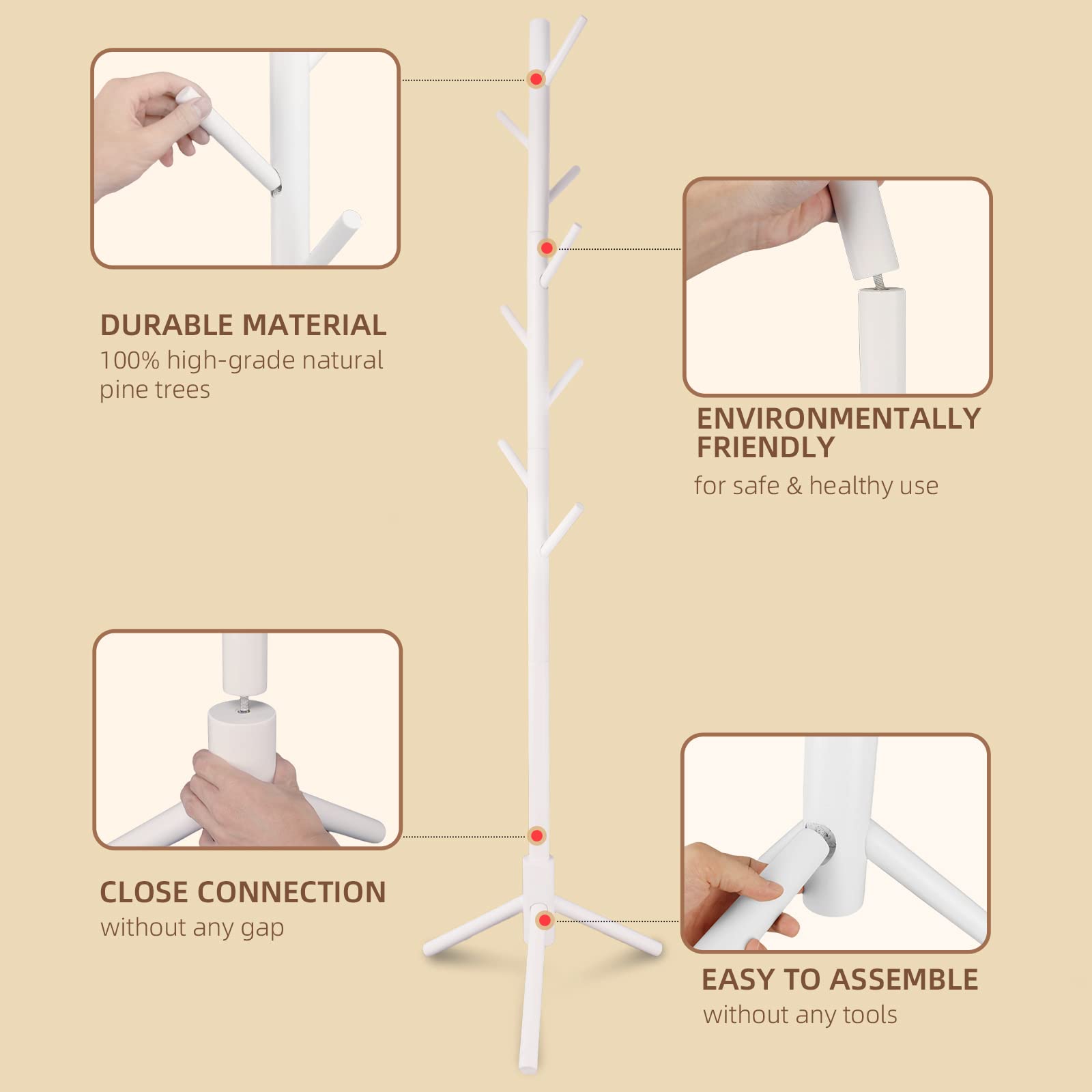 DURABLE MATERIAL
100% high-grade natural pine trees

ENVIRONMENTALLY FRIENDLY
for safe & healthy use

CLOSE CONNECTION
without any gap

EASY TO ASSEMBLE
without any tools