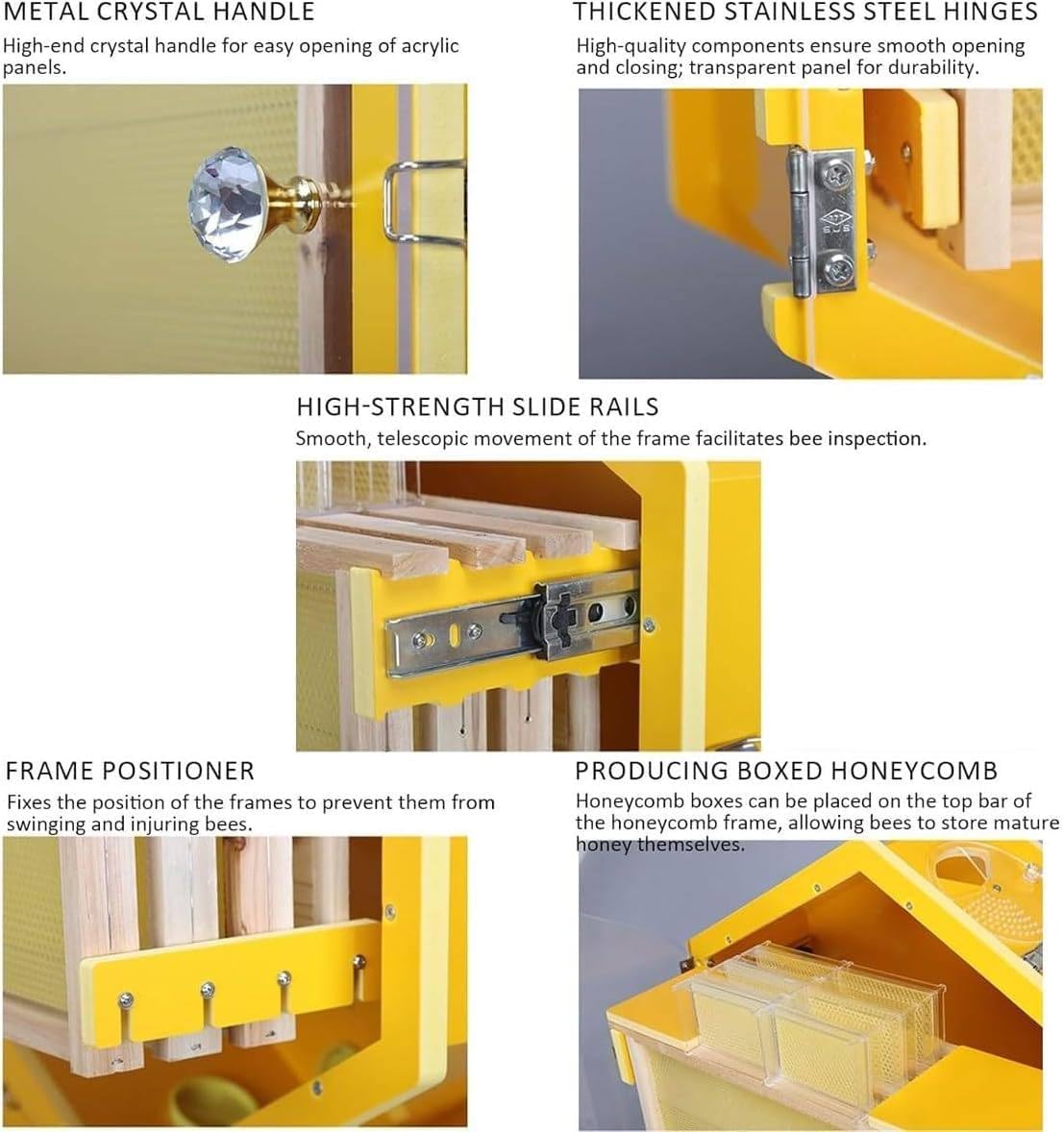 METAL CRYSTAL HANDLE

High-end crystal handle for easy opening of acrylic panels.

THICKENED STAINLESS STEEL HINGES

High-quality components ensure smooth opening and closing; transparent panel for durability.

SJS

HIGH-STRENGTH SLIDE RAILS

Smooth, telescopic movement of the frame facilitates bee inspection.

FRAME POSITIONER

Fixes the position of the frames to prevent them from swinging and injuring bees.

PRODUCING BOXED HONEYCOMB

Honeycomb boxes can be placed on the top bar of the honeycomb frame, allowing bees to store mature honey themselves.