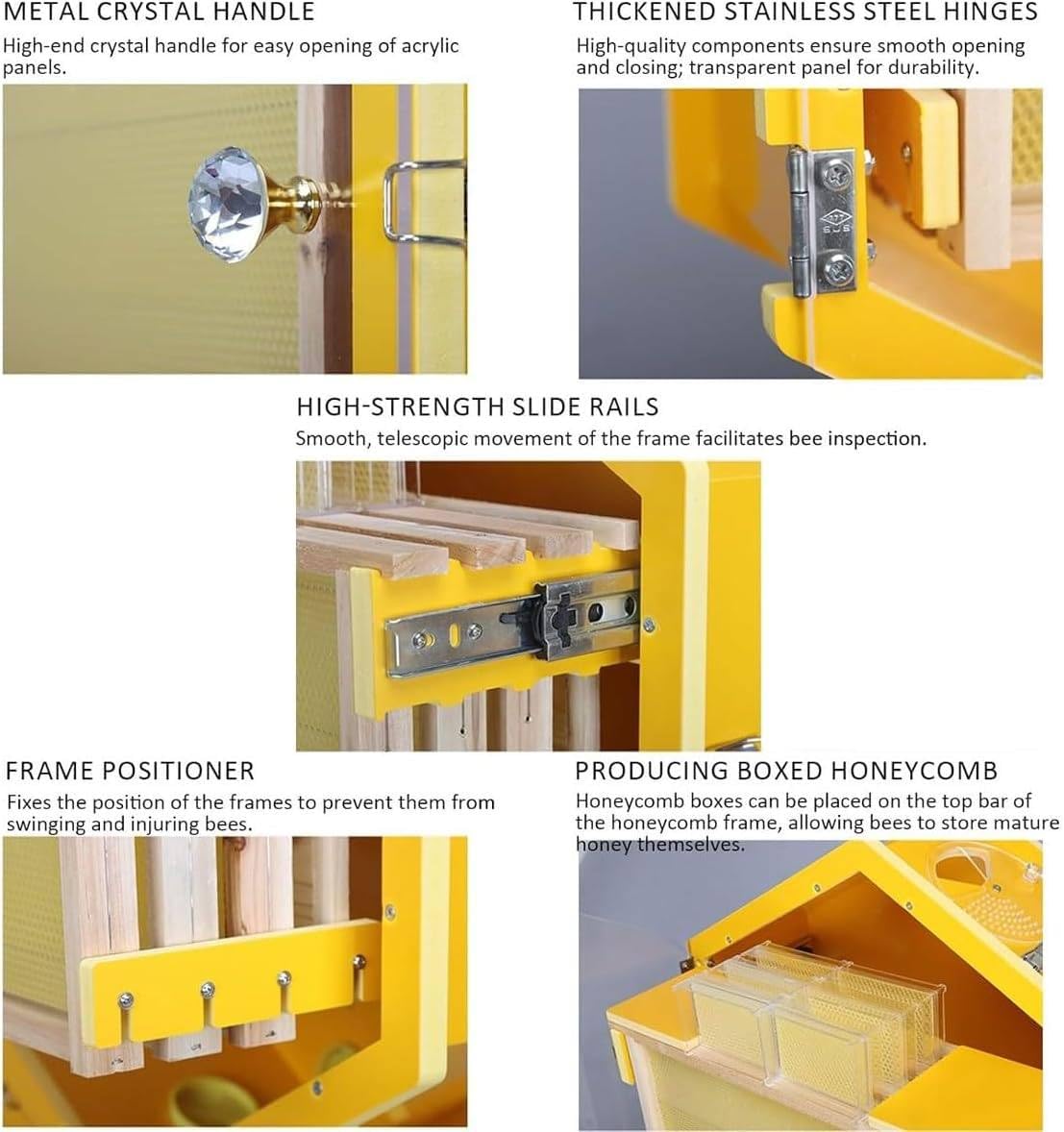 METAL CRYSTAL HANDLE
High-end crystal handle for easy opening of acrylic panels.

THICKENED STAINLESS STEEL HINGES
High-quality components ensure smooth opening and closing; transparent panel for durability.

SJS

HIGH-STRENGTH SLIDE RAILS
Smooth, telescopic movement of the frame facilitates bee inspection.

FRAME POSITIONER
Fixes the position of the frames to prevent them from swinging and injuring bees.

PRODUCING BOXED HONEYCOMB
Honeycomb boxes can be placed on the top bar of the honeycomb frame, allowing bees to store mature honey themselves.