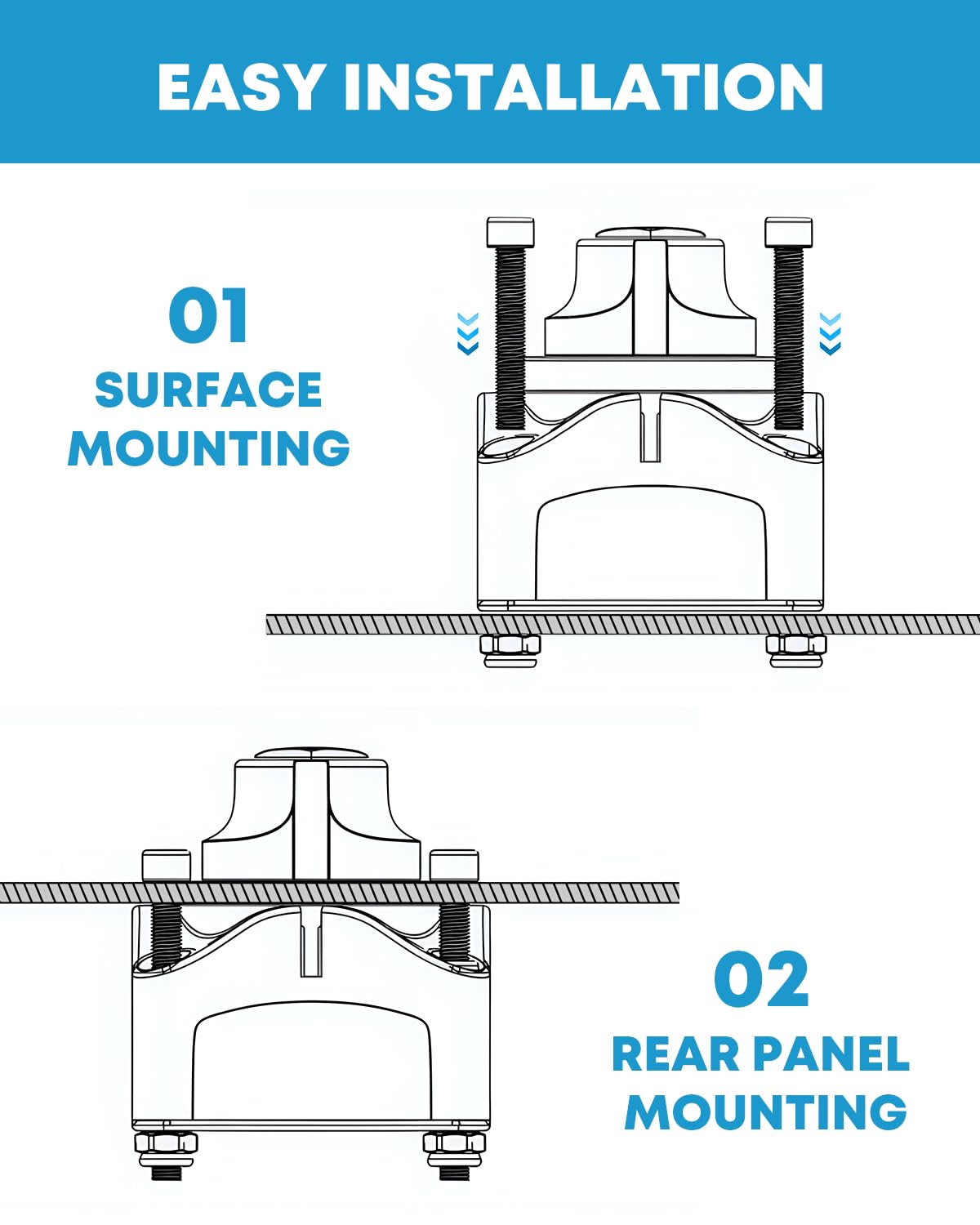 EASY INSTALLATION

01
SURFACE MOUNTING

02
REAR PANEL MOUNTING