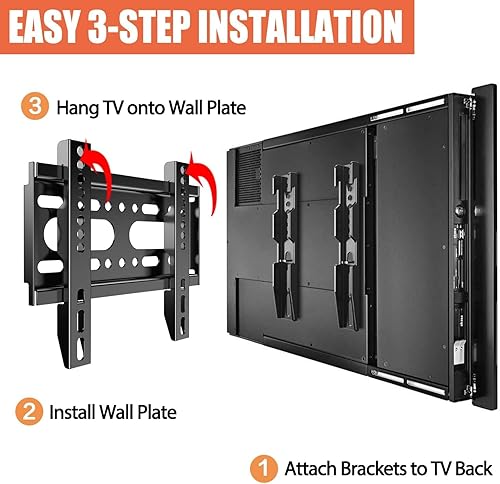 EASY 3-STEP INSTALLATION

3 Hang TV onto Wall Plate

2 Install Wall Plate

1 Attach Brackets to TV Back