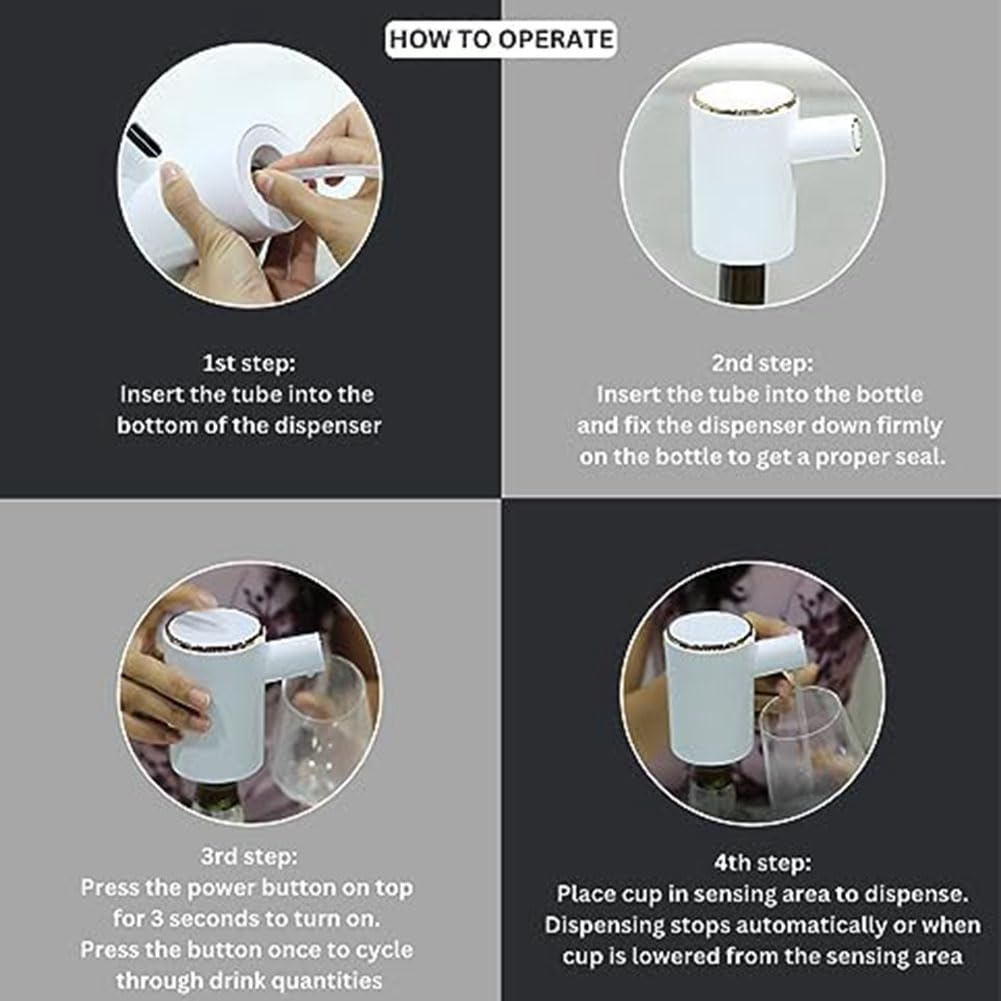 HOW TO OPERATE

1st step:
Insert the tube into the bottom of the dispenser

2nd step:
Insert the tube into the bottle and fix the dispenser down firmly on the bottle to get a proper seal.

3rd step:
Press the power button on top for 3 seconds to turn on.
Press the button once to cycle through drink quantities

4th step:
Place cup in sensing area to dispense.
Dispensing stops automatically or when cup is lowered from the sensing area