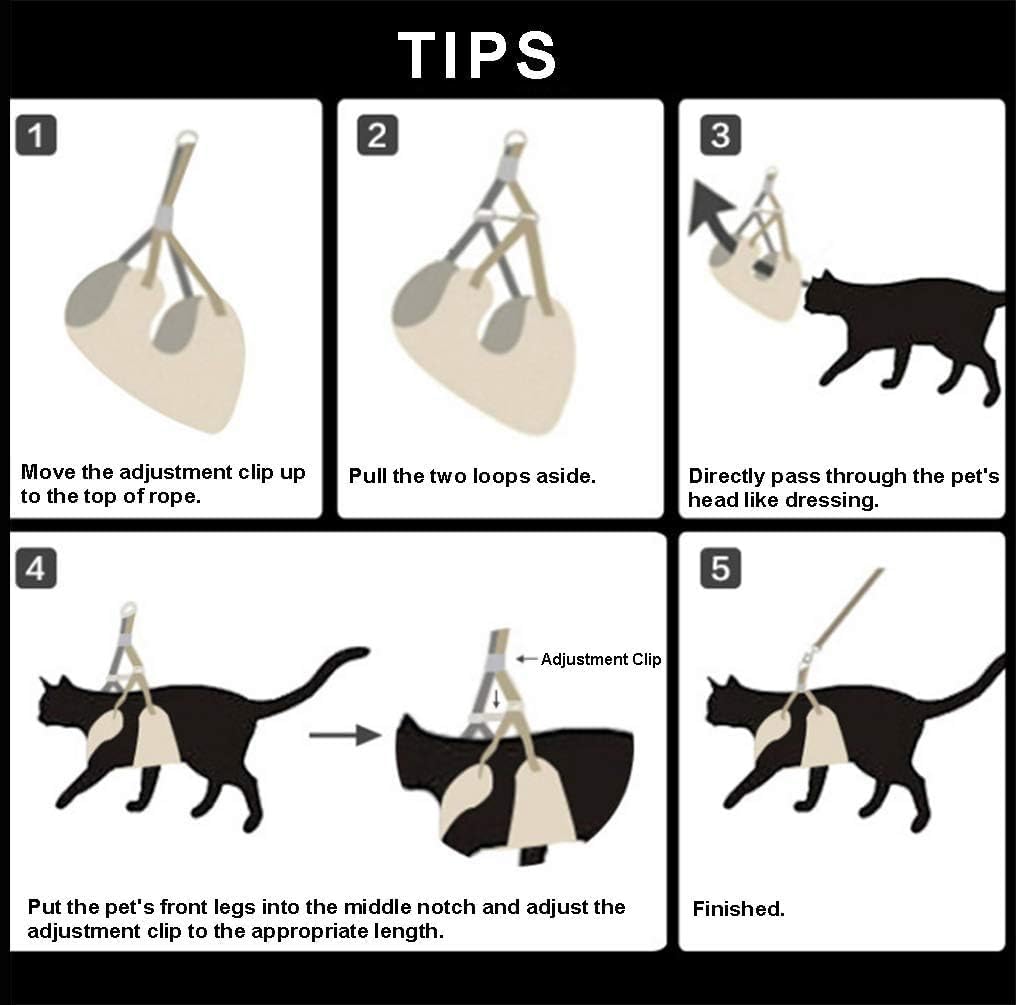 TIPS

1

Move the adjustment clip up to the top of rope.

2

Pull the two loops aside.

3

Directly pass through the pet's head like dressing.

4

Adjustment Clip

Put the pet's front legs into the middle notch and adjust the adjustment clip to the appropriate length.

5

Finished.