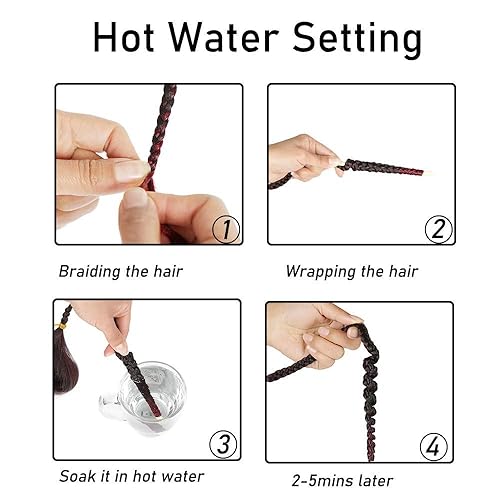 Hot Water Setting

1

Braiding the hair

2

Wrapping the hair

3

Soak it in hot water

4

2-5mins later