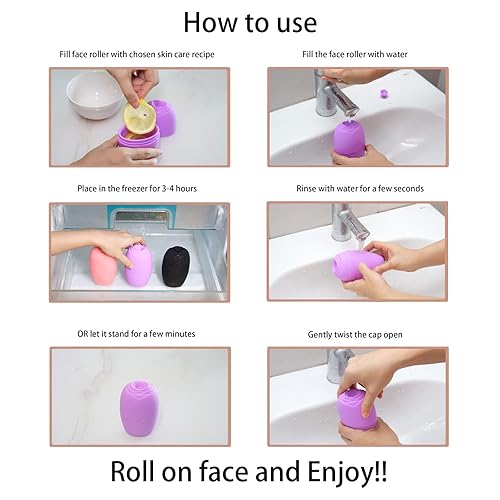 How to use

Fill face roller with chosen skin care recipe

Fill the face roller with water

Place in the freezer for 3-4 hours

Rinse with water for a few seconds

OR let it stand for a few minutes

Gently twist the cap open

Roll on face and Enjoy!!