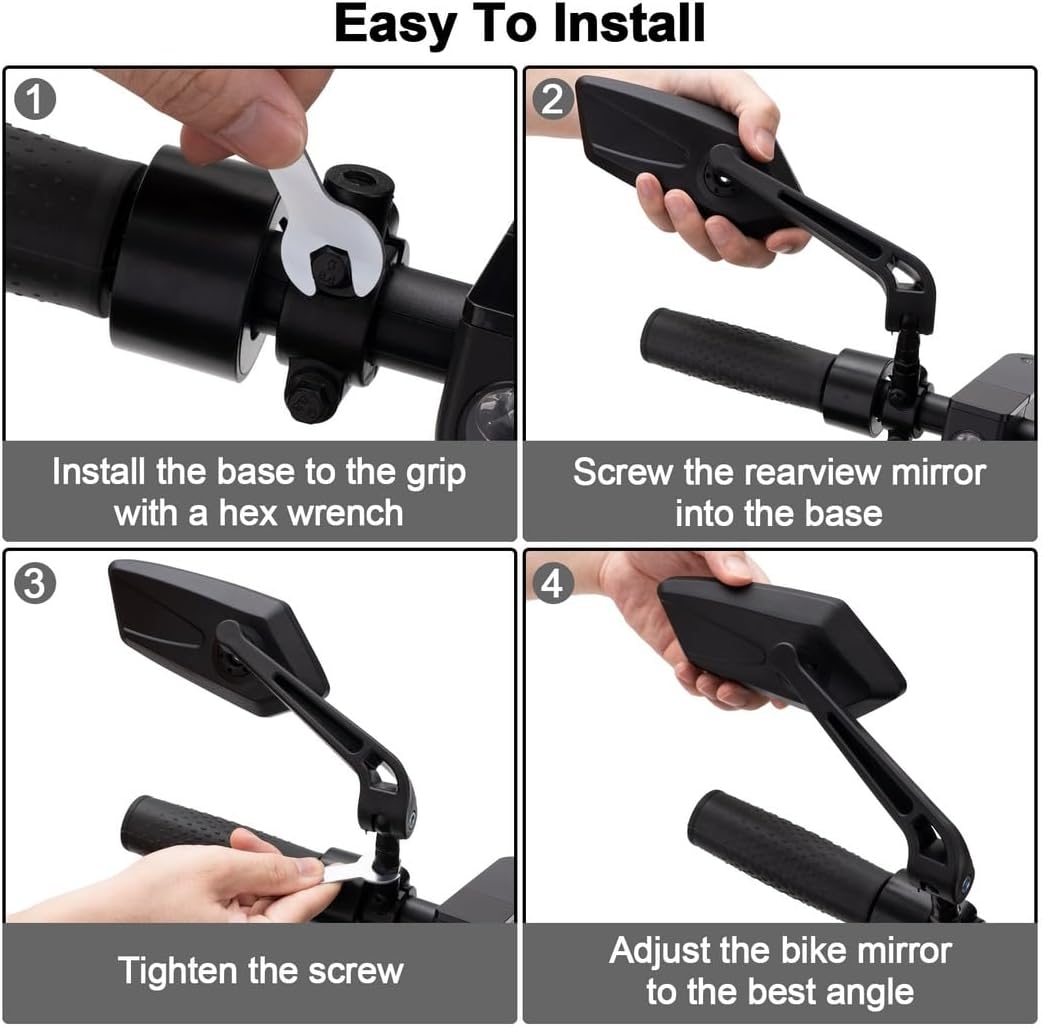 Easy To Install

1

Install the base to the grip with a hex wrench

2

Screw the rearview mirror into the base

3

Tighten the screw

4

Adjust the bike mirror to the best angle