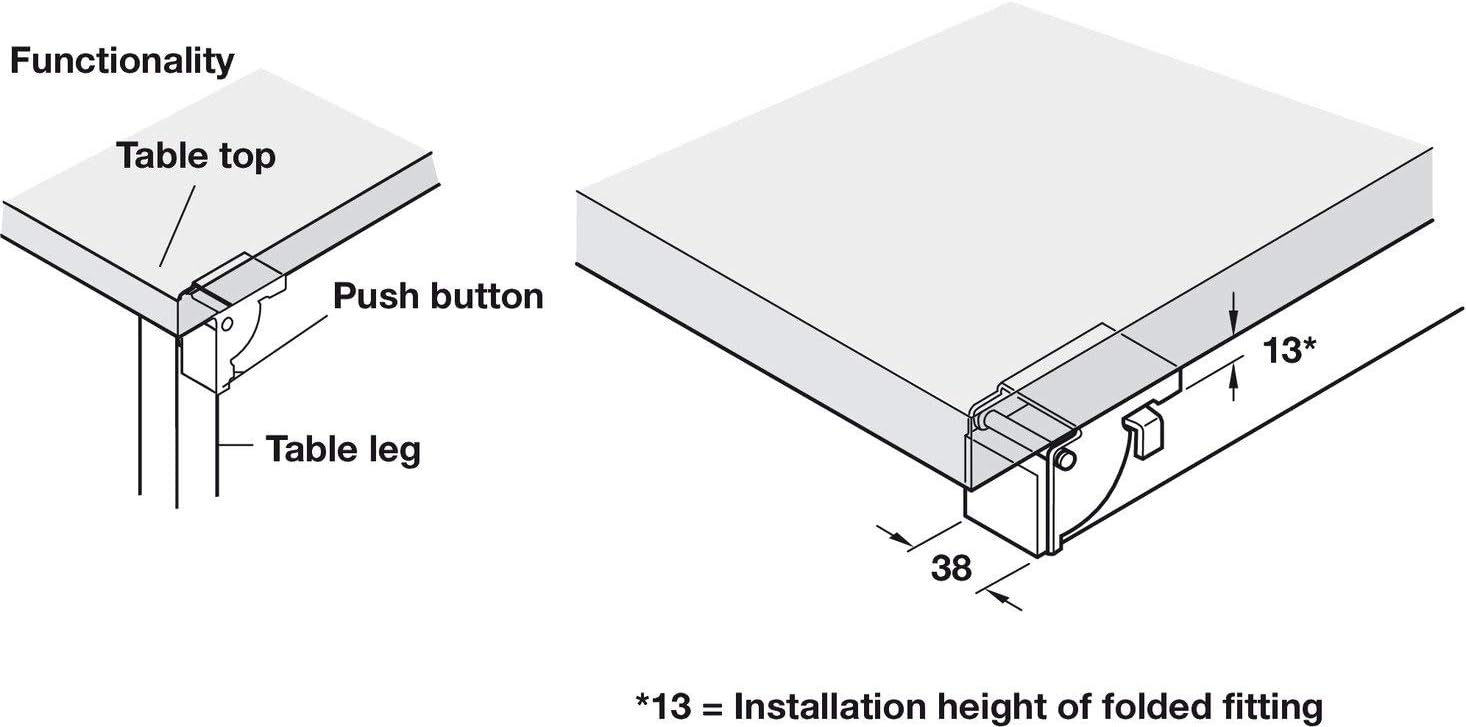 Functionality

Table top

Push button

Table leg

13*

38

*13 = Installation height of folded fitting