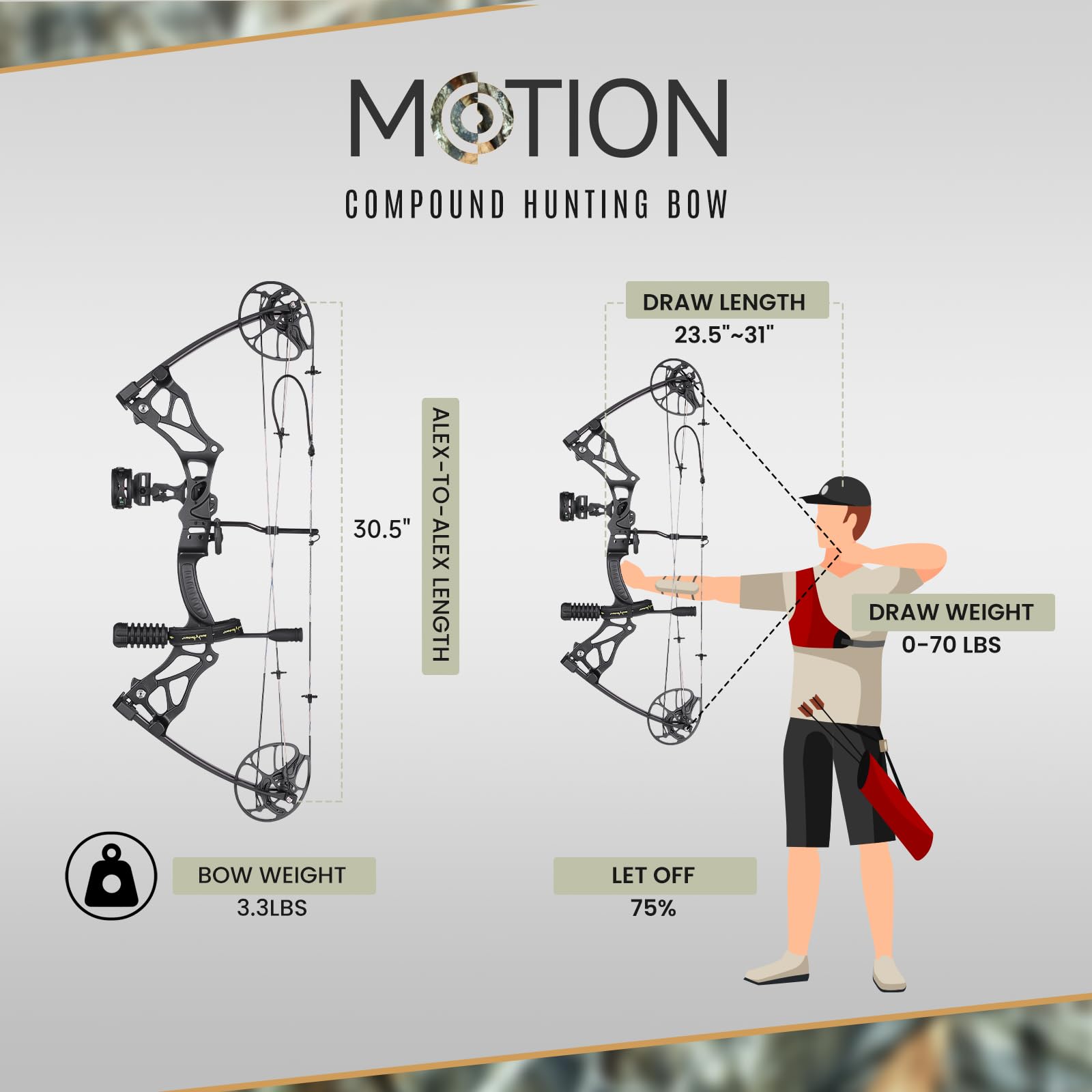 MOTION

COMPOUND HUNTING BOW

30.5"

ALEX-TO-ALEX LENGTH

DRAW LENGTH
23.5"~31"

DRAW WEIGHT
0-70 LBS

BOW WEIGHT
3.3LBS

LET OFF
75%