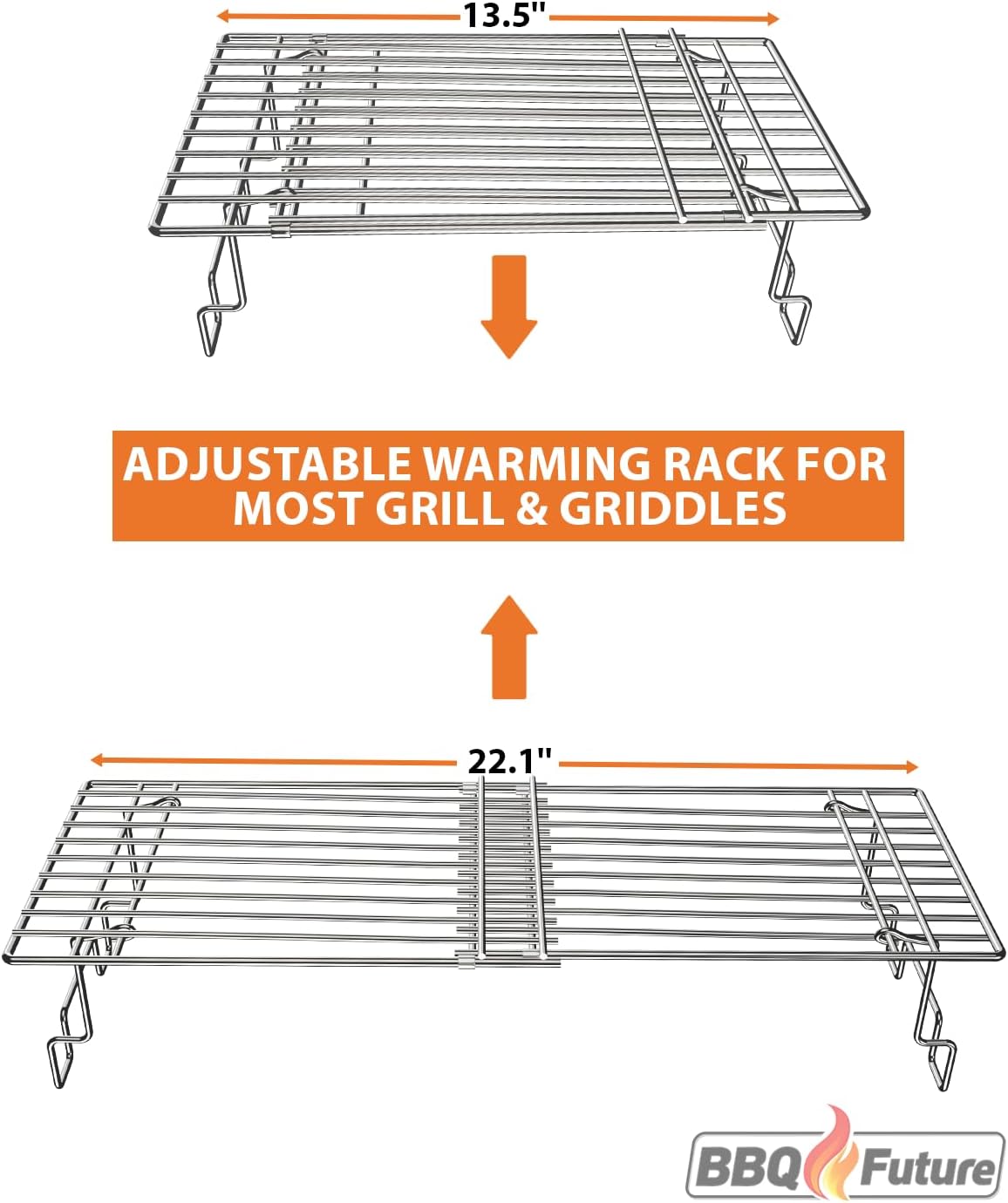 13.5"

ADJUSTABLE WARMING RACK FOR MOST GRILL & GRIDDLES

22.1"

BBQ Future