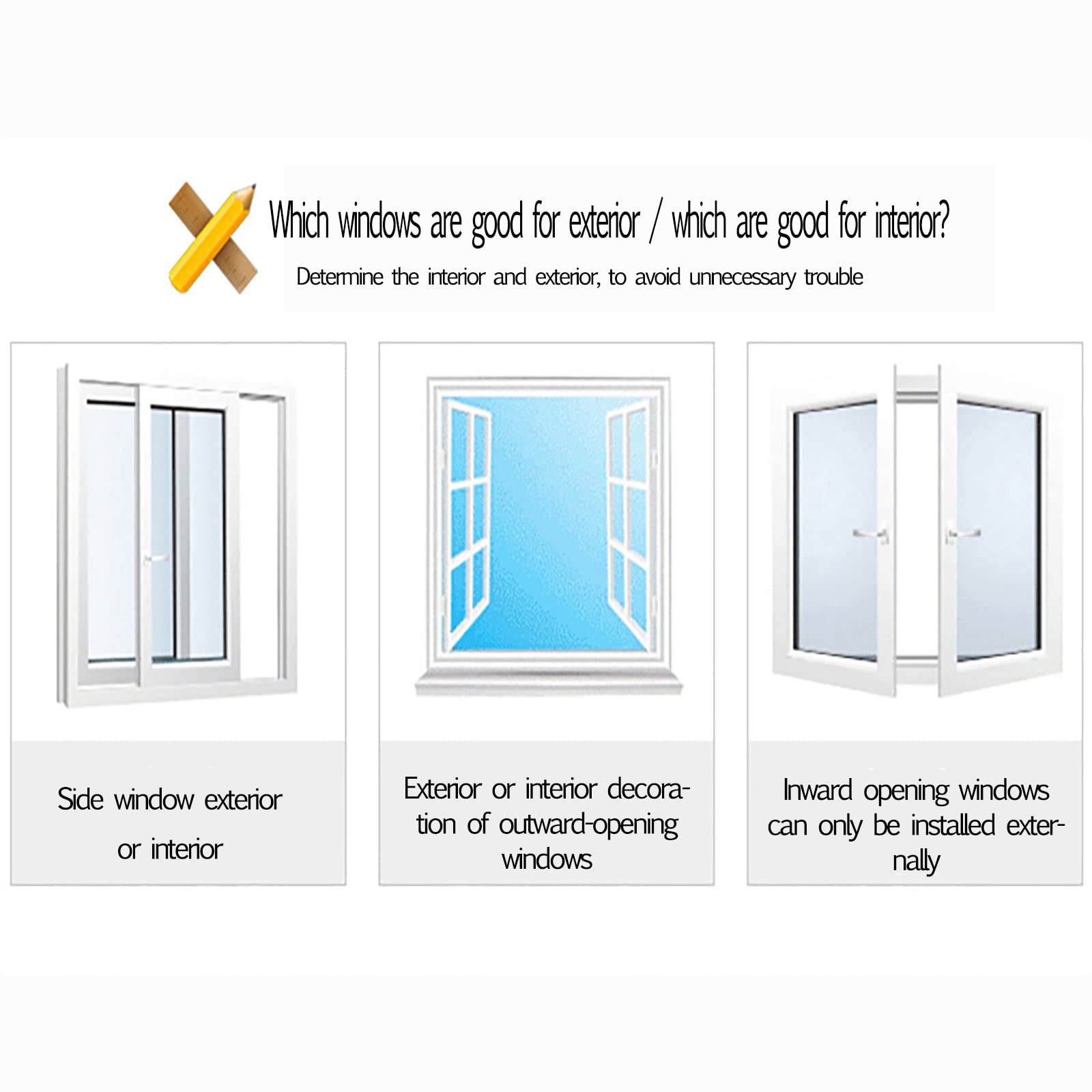 Which windows are good for exterior / which are good for interior?

Determine the interior and exterior, to avoid unnecessary trouble

Side window exterior or interior

Exterior or interior decoration of outward-opening windows

Inward opening windows can only be installed externally