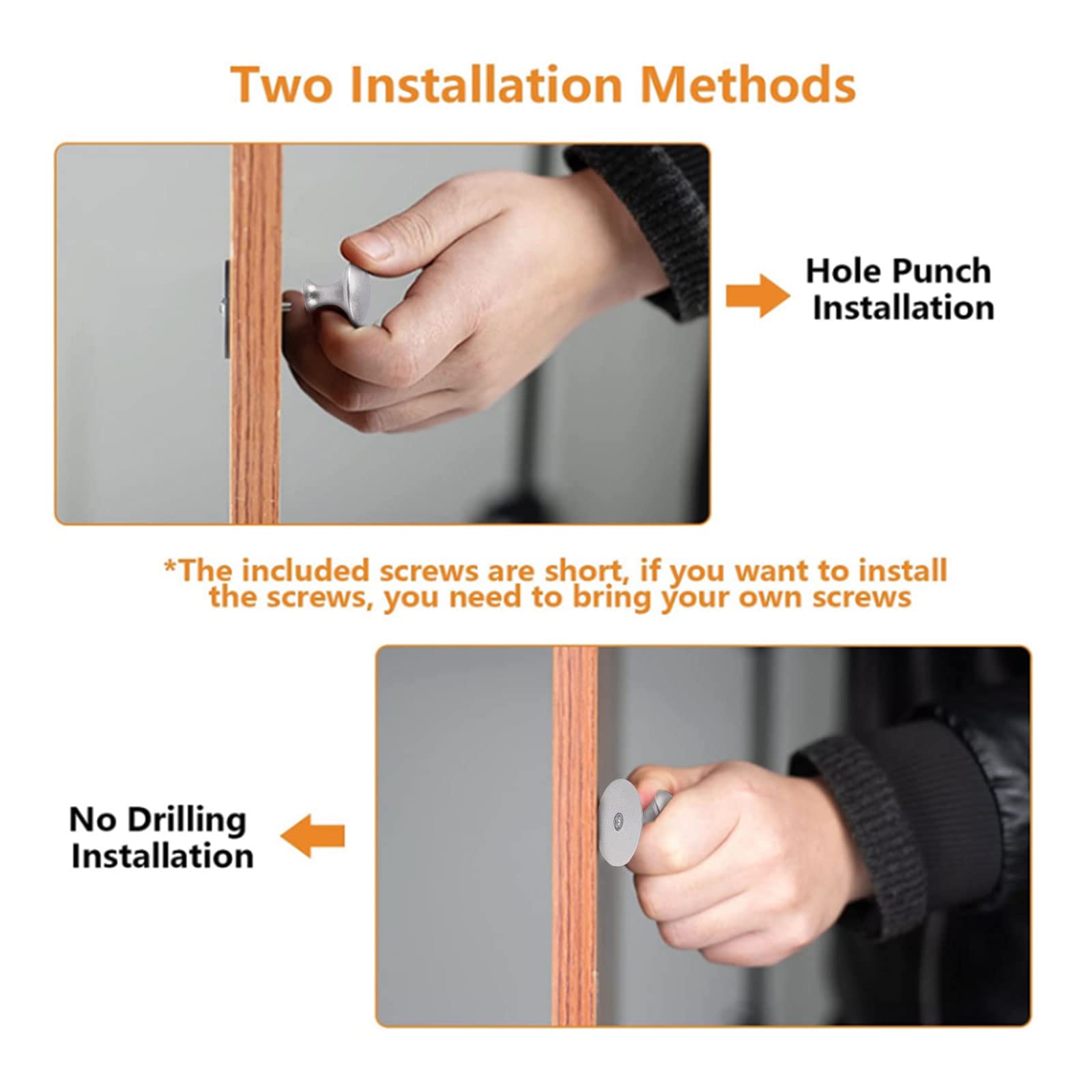 Two Installation Methods

Hole Punch Installation

*The included screws are short, if you want to install the screws, you need to bring your own screws

No Drilling Installation