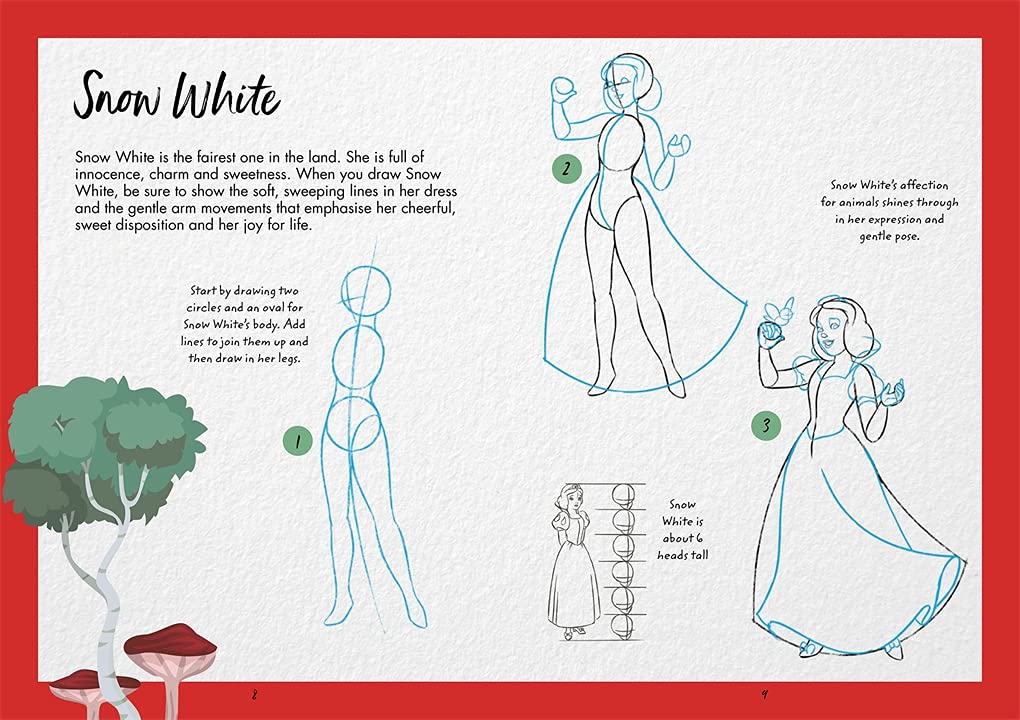 Snow White

Snow White is the fairest one in the land. She is full of innocence, charm and sweetness. When you draw Snow White, be sure to show the soft, sweeping lines in her dress and the gentle arm movements that emphasise her cheerful, sweet disposition and her joy for life.

Start by drawing two circles and an oval for Snow White's body. Add lines to join them up and then draw in her legs.

1

2

Snow White's affection for animals shines through in her expression and gentle pose.

3

Snow White is about 6 heads tall

8

9