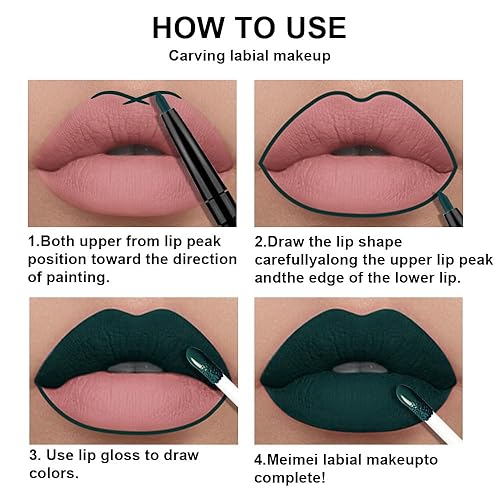 HOW TO USE

Carving labial makeup

1.Both upper from lip peak position toward the direction of painting.

2.Draw the lip shape carefullyalong the upper lip peak andthe edge of the lower lip.

3. Use lip gloss to draw colors.

4.Meimei labial makeupto complete!