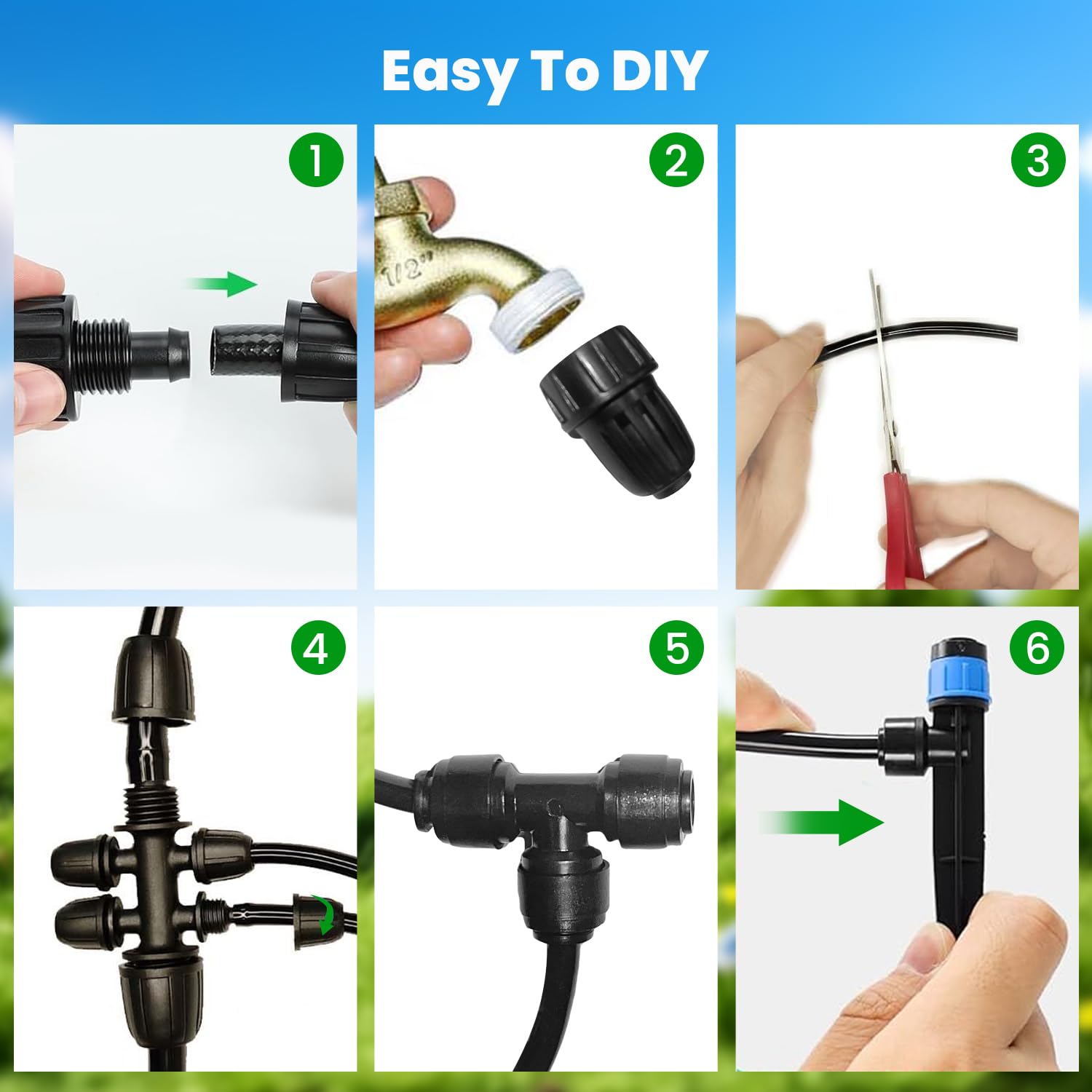 Easy To DIY

1

2

1/2"

3

4

5

6