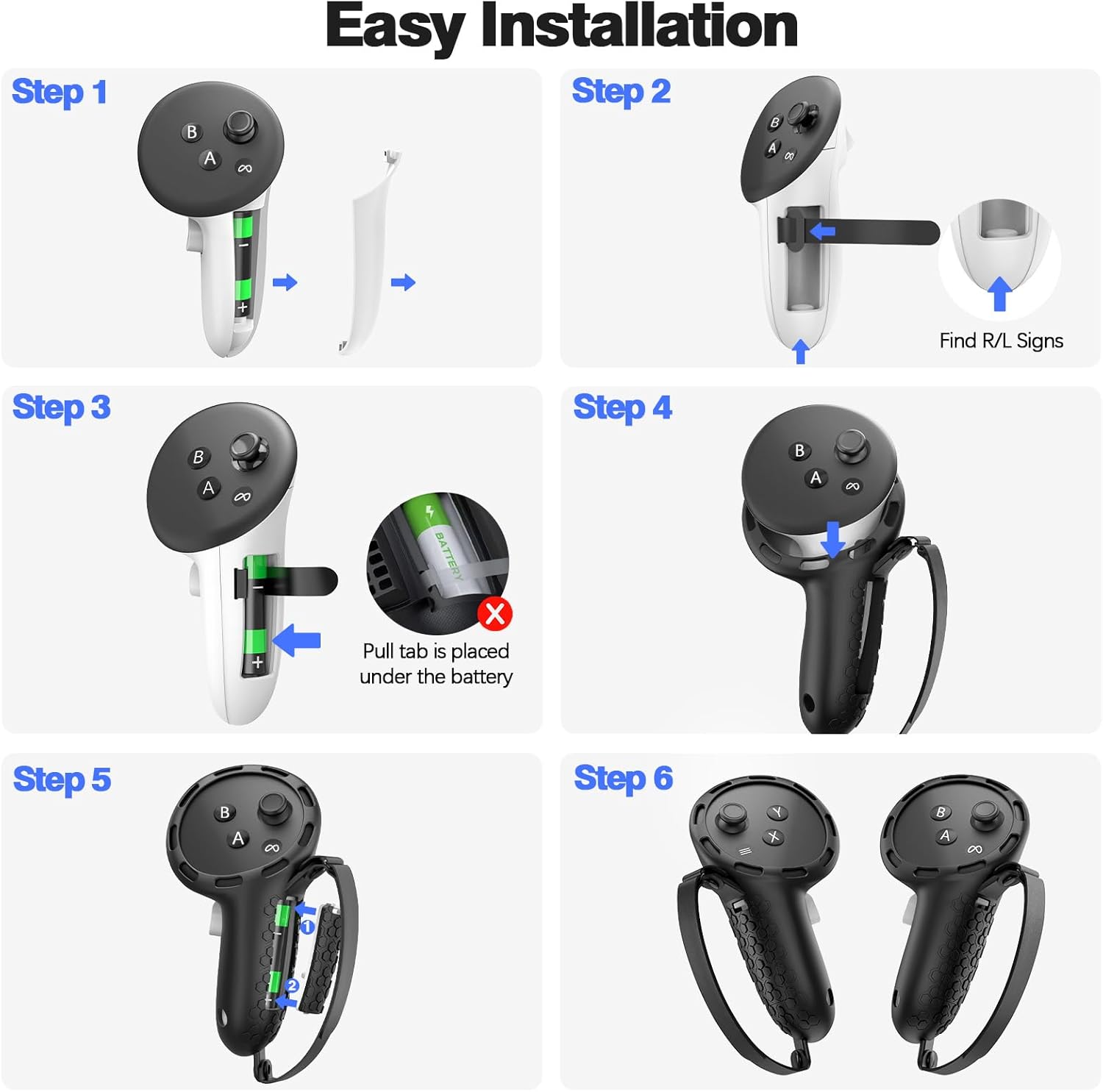 Easy Installation

Step 1

B
A
−
+

Step 2

B
A

Find R/L Signs

Step 3

B
A
−
+

BATTERY

Pull tab is placed under the battery

Step 4

B
A

Step 5

B
A
1
2

Step 6

Y
X
B
A