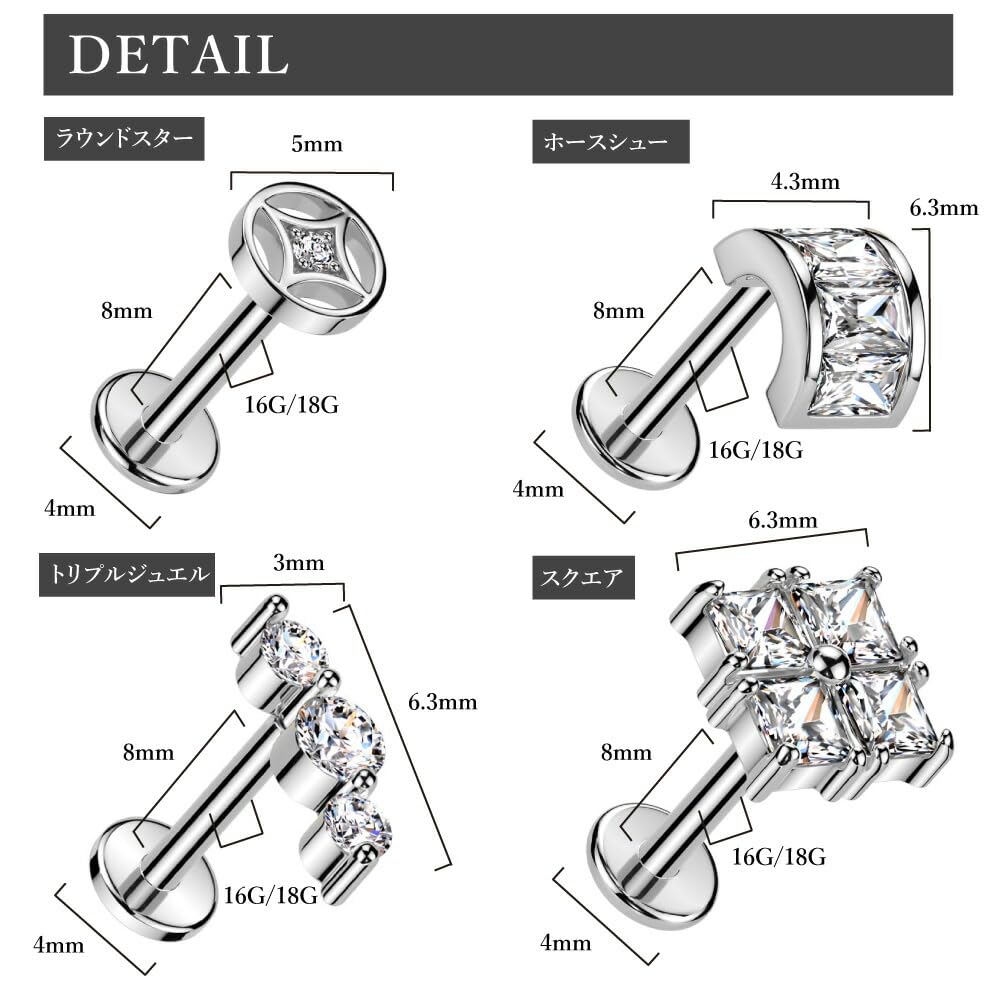 DETAIL

ラウンドスター

5mm

8mm

16G/18G

4mm

ホースシュー

4.3mm

6.3mm

8mm

16G/18G

4mm

トリプルジュエル

3mm

6.3mm

8mm

16G/18G

4mm

スクエア

6.3mm

8mm

16G/18G

4mm