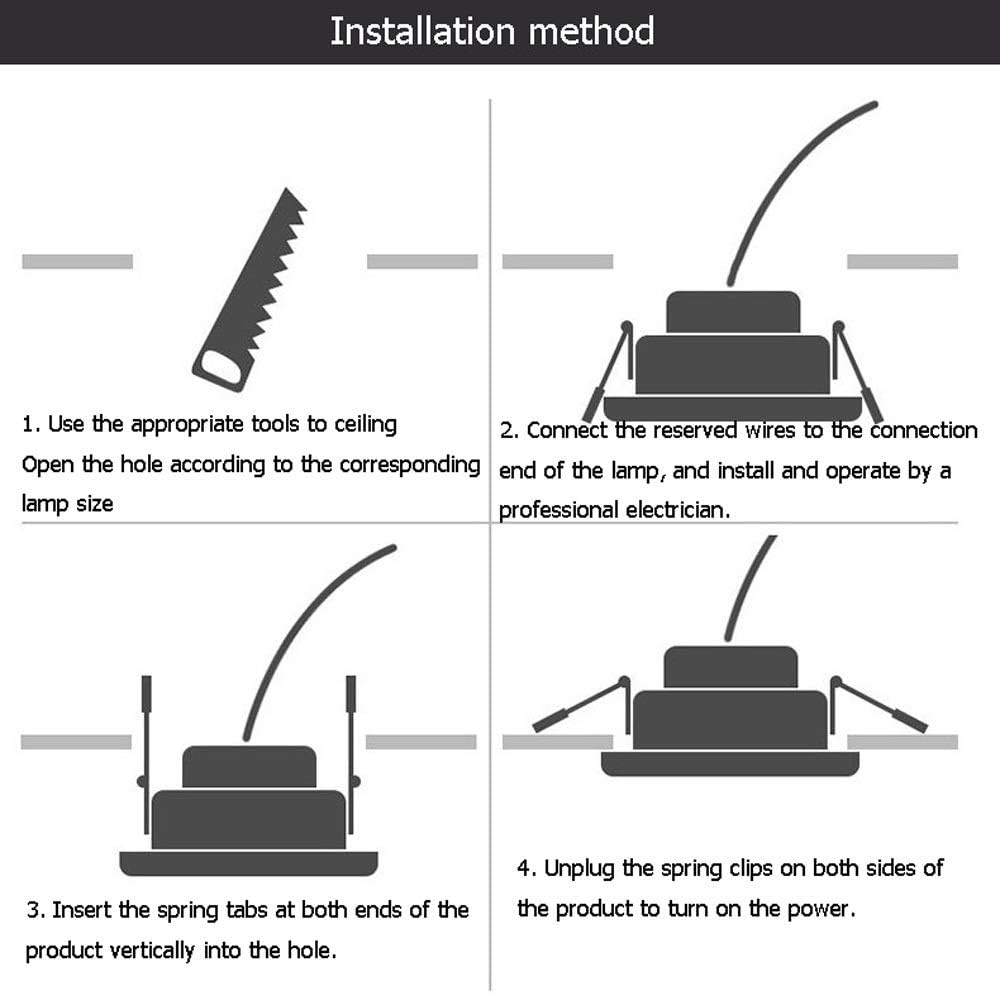 Installation method

1. Use the appropriate tools to ceiling
Open the hole according to the corresponding lamp size

2. Connect the reserved wires to the connection end of the lamp, and install and operate by a professional electrician.

3. Insert the spring tabs at both ends of the product vertically into the hole.

4. Unplug the spring clips on both sides of the product to turn on the power.