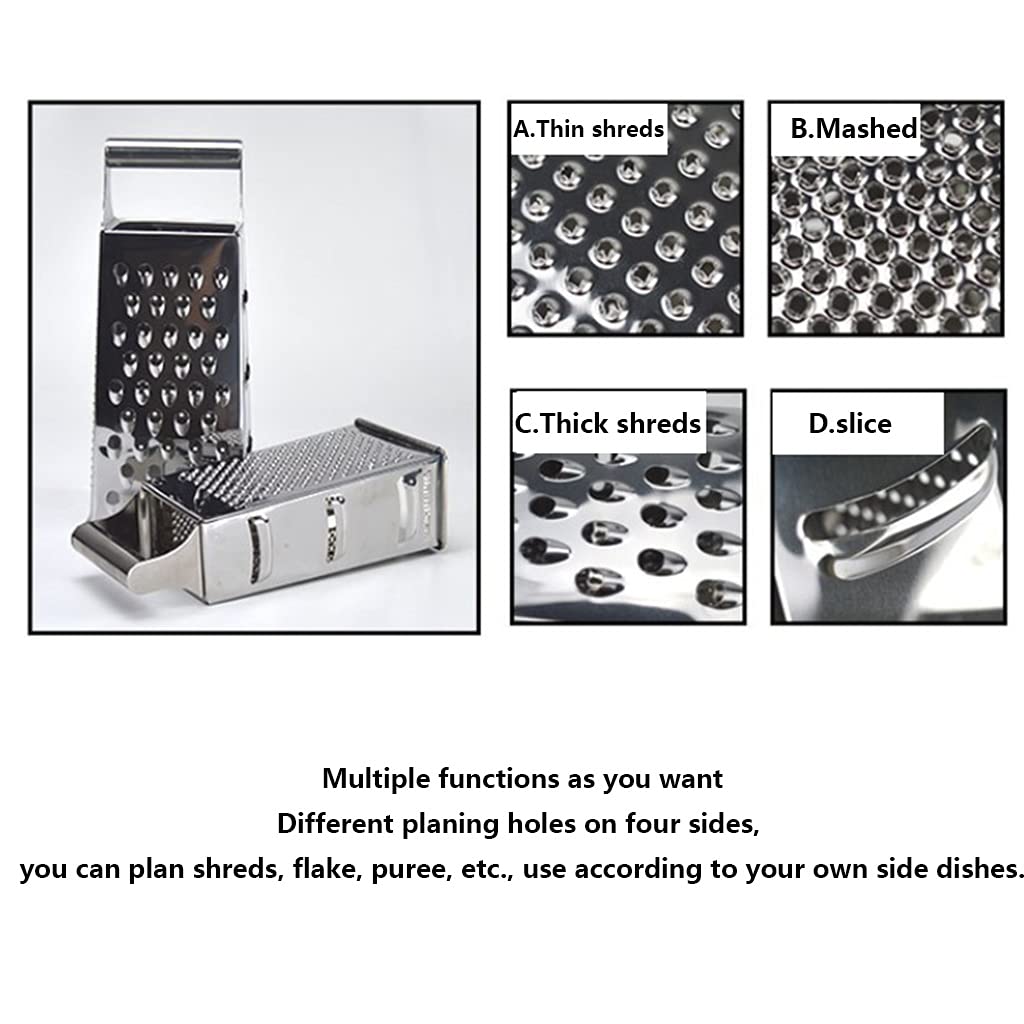 A.Thin shreds

B.Mashed

C.Thick shreds

D.slice

Multiple functions as you want
Different planing holes on four sides,
you can plan shreds, flake, puree, etc., use according to your own side dishes.