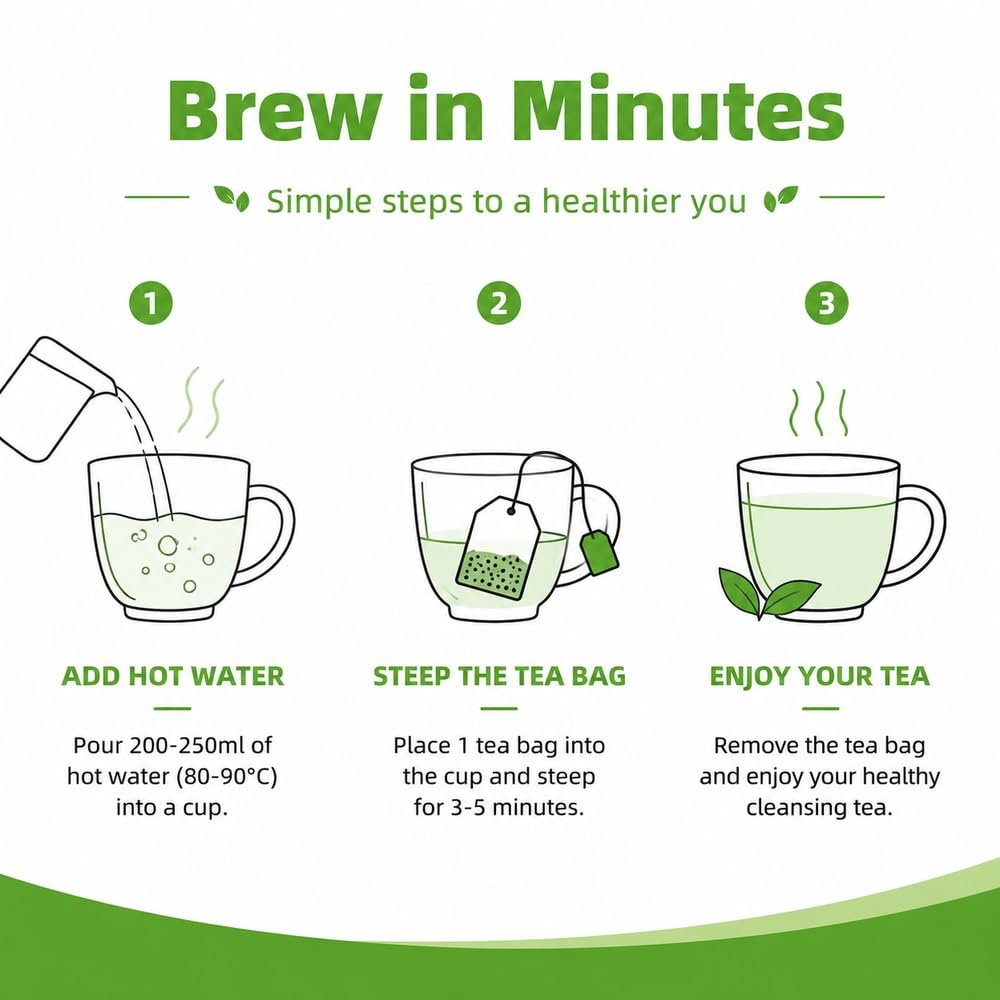 Brew in Minutes

Simple steps to a healthier you

1

ADD HOT WATER

Pour 200-250ml of hot water (80-90°C) into a cup.

2

STEEP THE TEA BAG

Place 1 tea bag into the cup and steep for 3-5 minutes.

3

ENJOY YOUR TEA

Remove the tea bag and enjoy your healthy cleansing tea.