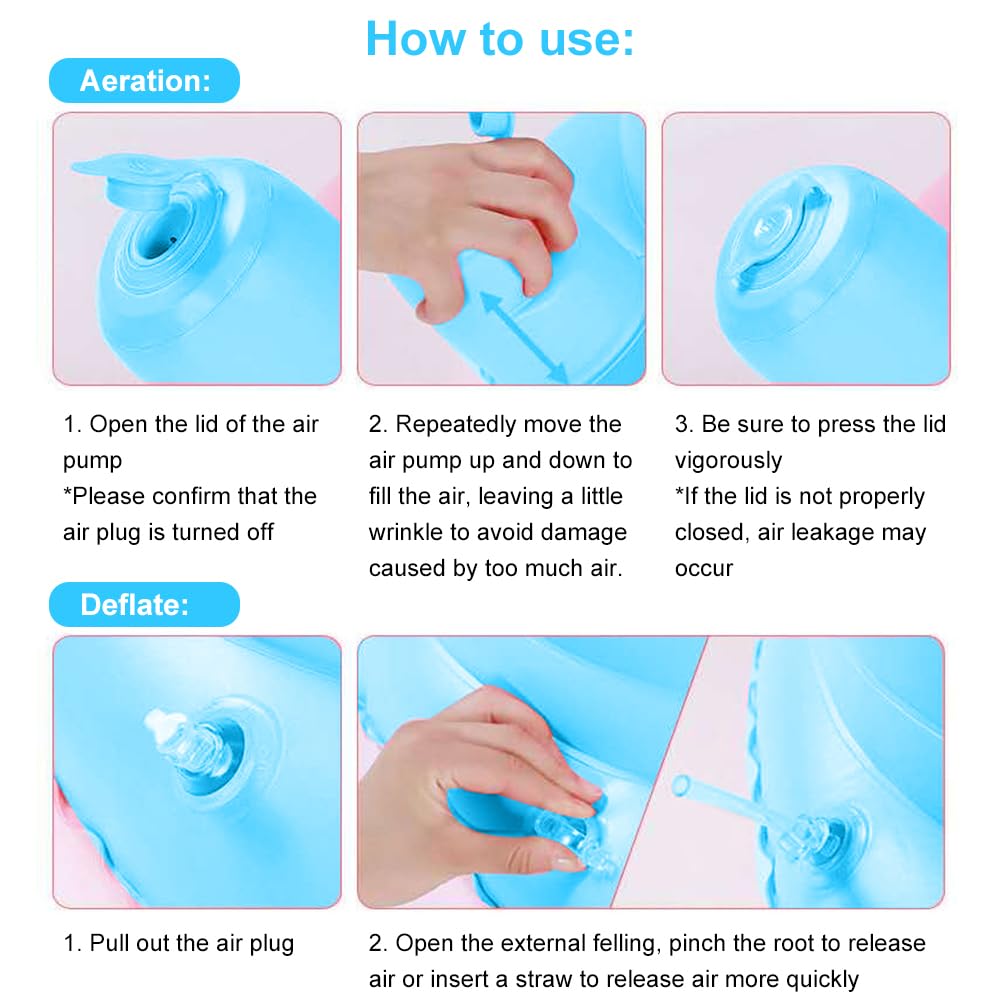 How to use:

Aeration:

1. Open the lid of the air pump
*Please confirm that the air plug is turned off

2. Repeatedly move the air pump up and down to fill the air, leaving a little wrinkle to avoid damage caused by too much air.

3. Be sure to press the lid vigorously
*If the lid is not properly closed, air leakage may occur

Deflate:

1. Pull out the air plug

2. Open the external felling, pinch the root to release air or insert a straw to release air more quickly