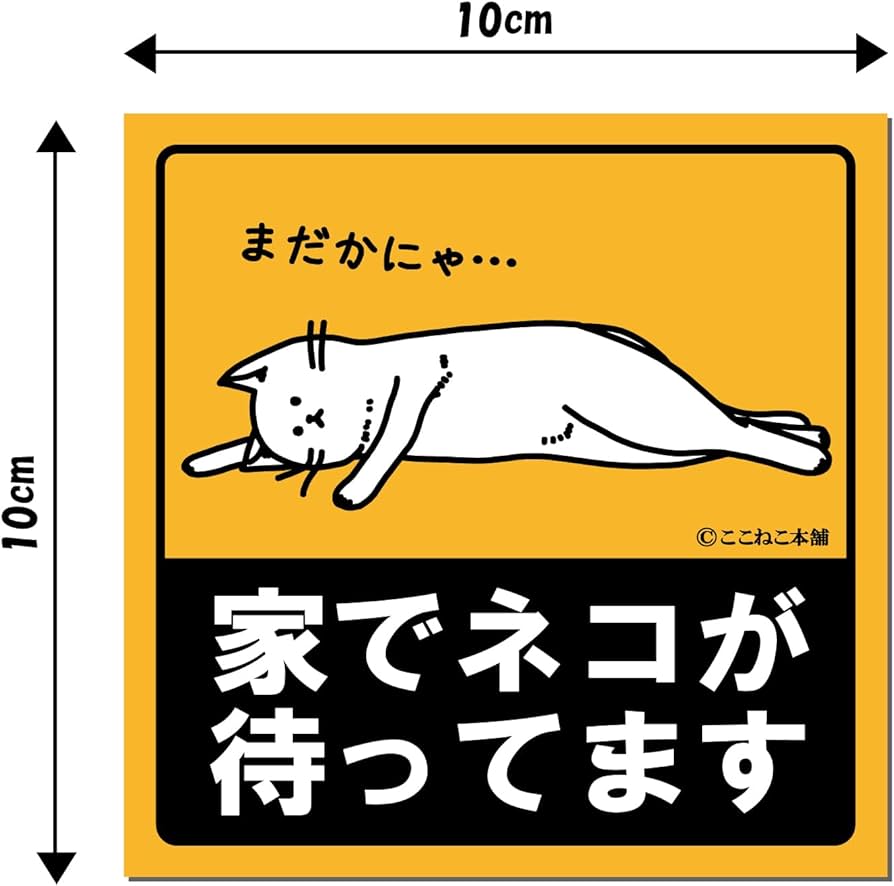 10cm

10cm

まだかにゃ…

©ここねこ本舗

家でネコが
待ってます