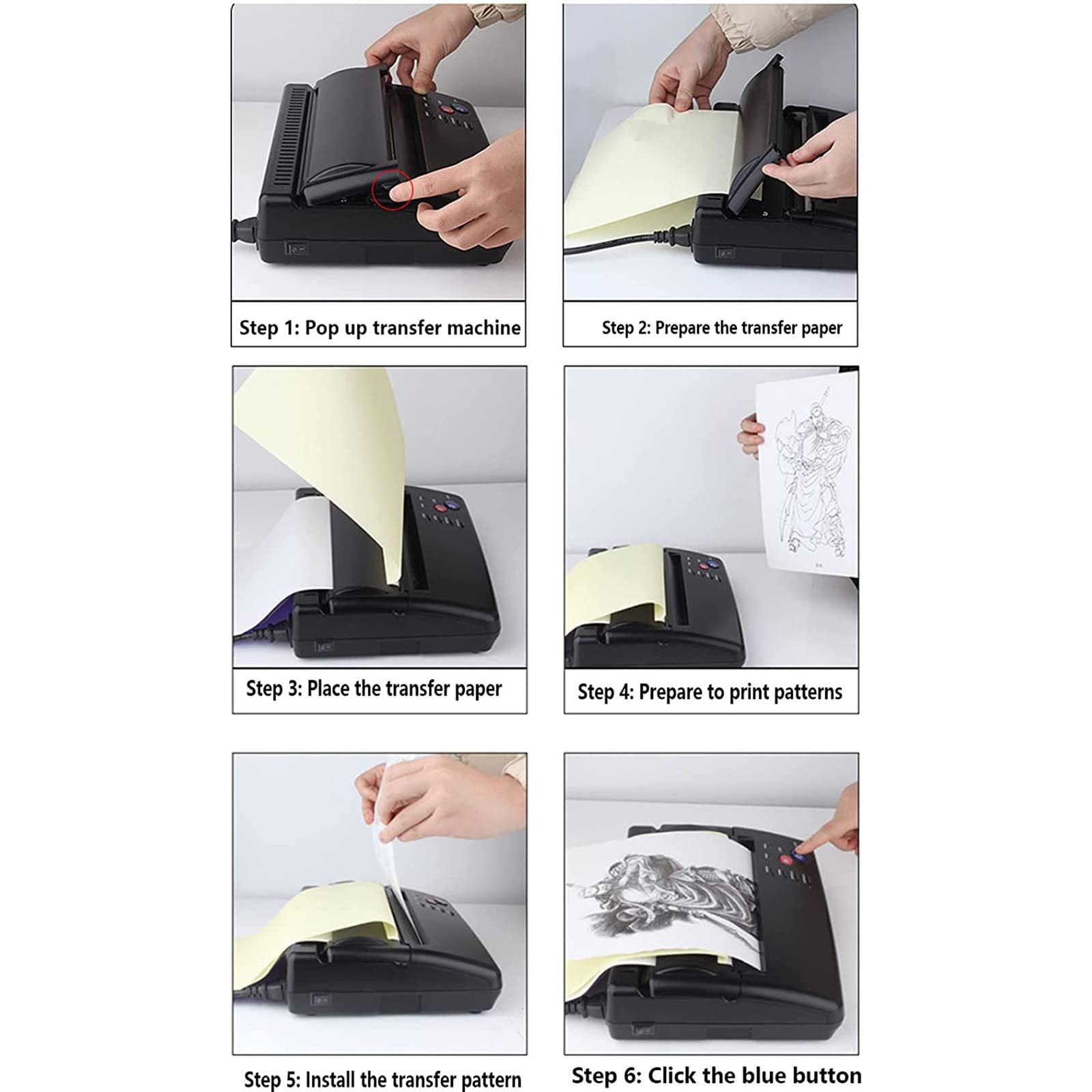 Step 1: Pop up transfer machine

Step 2: Prepare the transfer paper

Step 3: Place the transfer paper

Step 4: Prepare to print patterns

Step 5: Install the transfer pattern

Step 6: Click the blue button