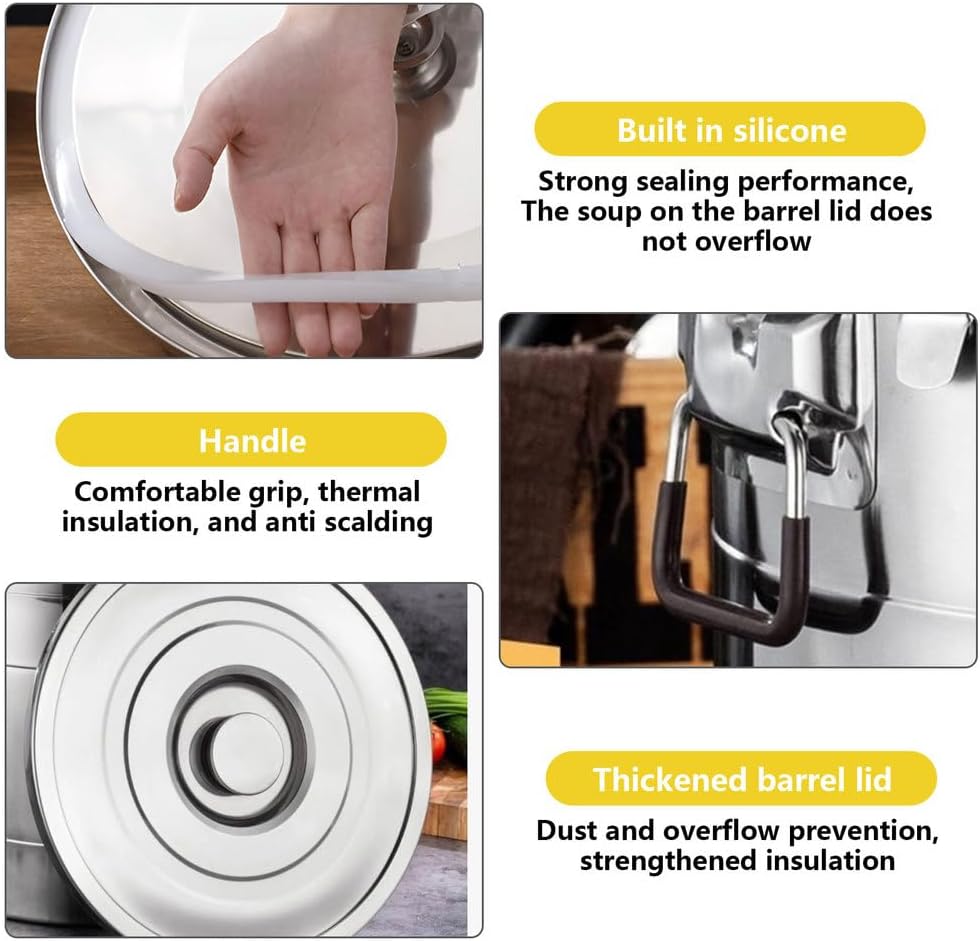 Built in silicone

Strong sealing performance, The soup on the barrel lid does not overflow

Handle

Comfortable grip, thermal insulation, and anti scalding

Thickened barrel lid

Dust and overflow prevention, strengthened insulation