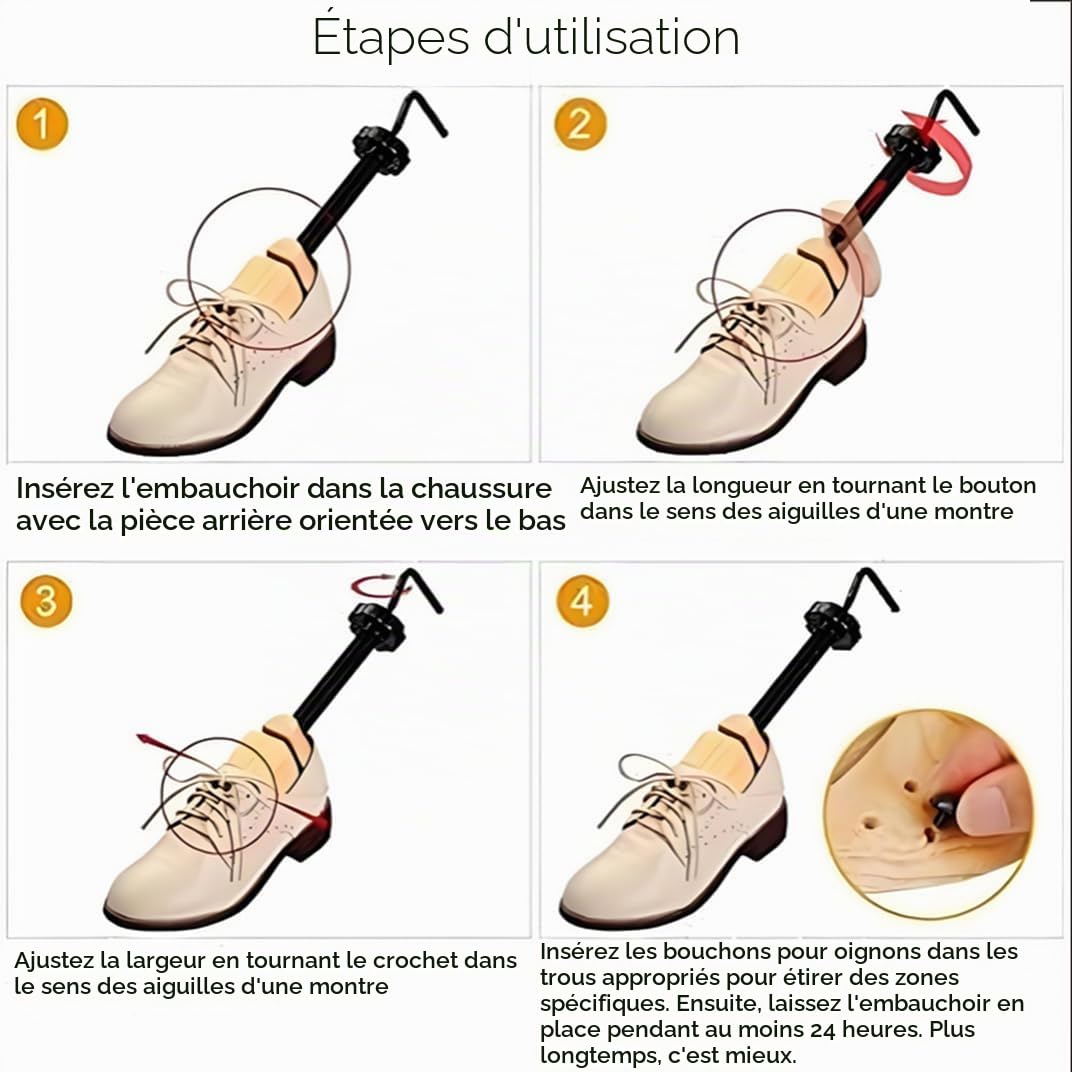 Étapes d'utilisation

1

Insérez l'embauchoir dans la chaussure avec la pièce arrière orientée vers le bas

2

Ajustez la longueur en tournant le bouton dans le sens des aiguilles d'une montre

3

Ajustez la largeur en tournant le crochet dans le sens des aiguilles d'une montre

4

Insérez les bouchons pour oignons dans les trous appropriés pour étirer des zones spécifiques. Ensuite, laissez l'embauchoir en place pendant au moins 24 heures. Plus longtemps, c'est mieux.